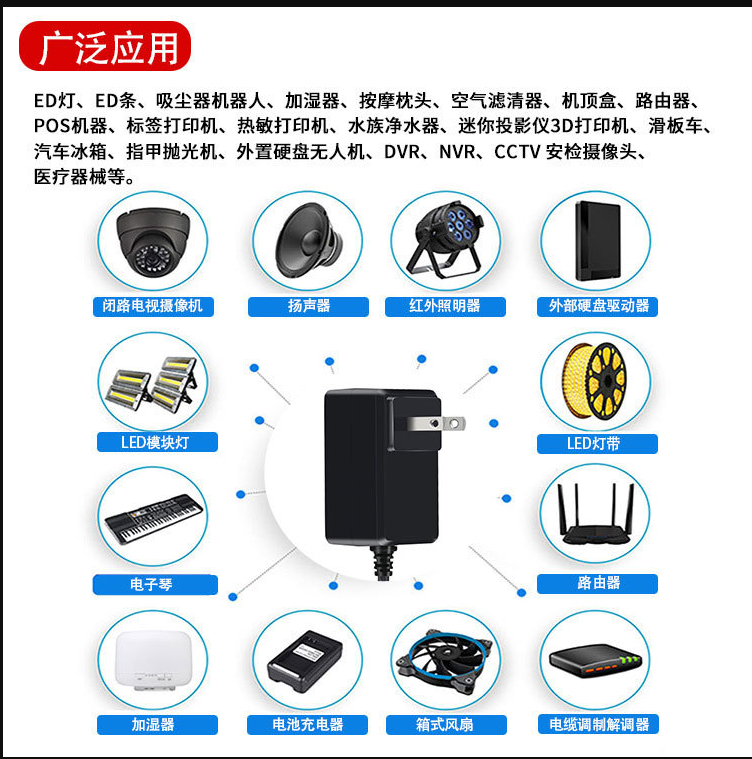 广泛应用

ED灯、ED条、吸尘器机器人、加湿器、按摩枕头、空气滤清器、机顶盒、路由器、POS机器、标签打印机、热敏打印机、水族净水器、迷你投影仪3D打印机、滑板车、汽车冰箱、指甲抛光机、外置硬盘无人机、DVR、NVR、CCTV 安检摄像头、医疗器械等。

闭路电视摄像机

扬声器

红外照明器

外部硬盘驱动器

LED模块灯

LED灯带

电子琴

路由器

加湿器

电池充电器

箱式风扇

电缆调制解调器