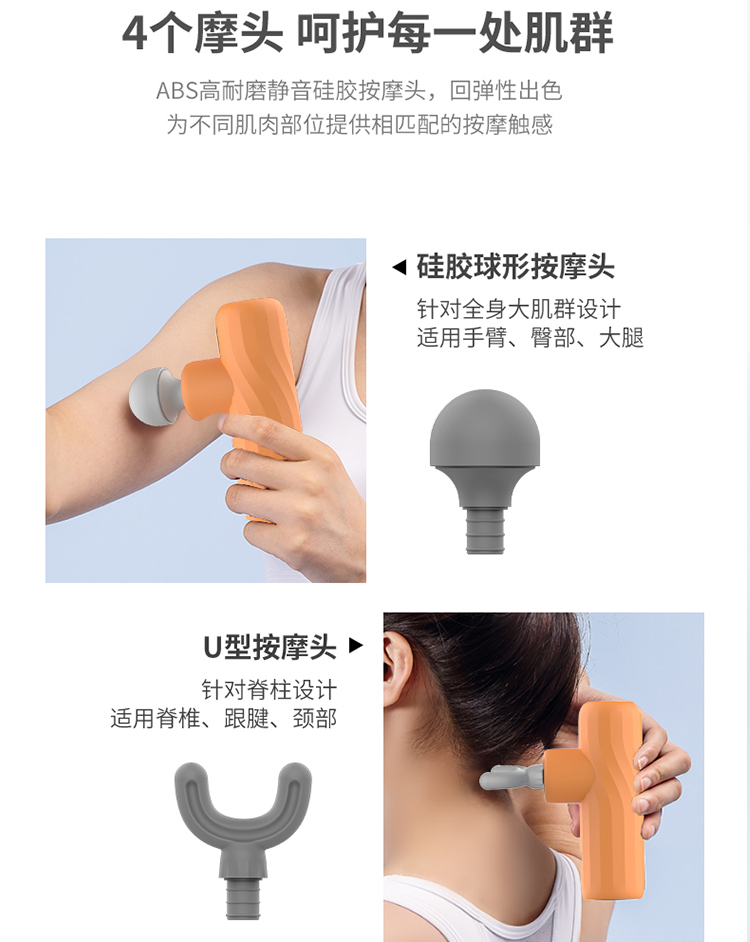 4个摩头 呵护每一处肌群

ABS高耐磨静音硅胶按摩头，回弹性出色
为不同肌肉部位提供相匹配的按摩触感

◀ 硅胶球形按摩头

针对全身大肌群设计
适用手臂、臀部、大腿

U型按摩头 ▶

针对脊柱设计
适用脊椎、跟腱、颈部