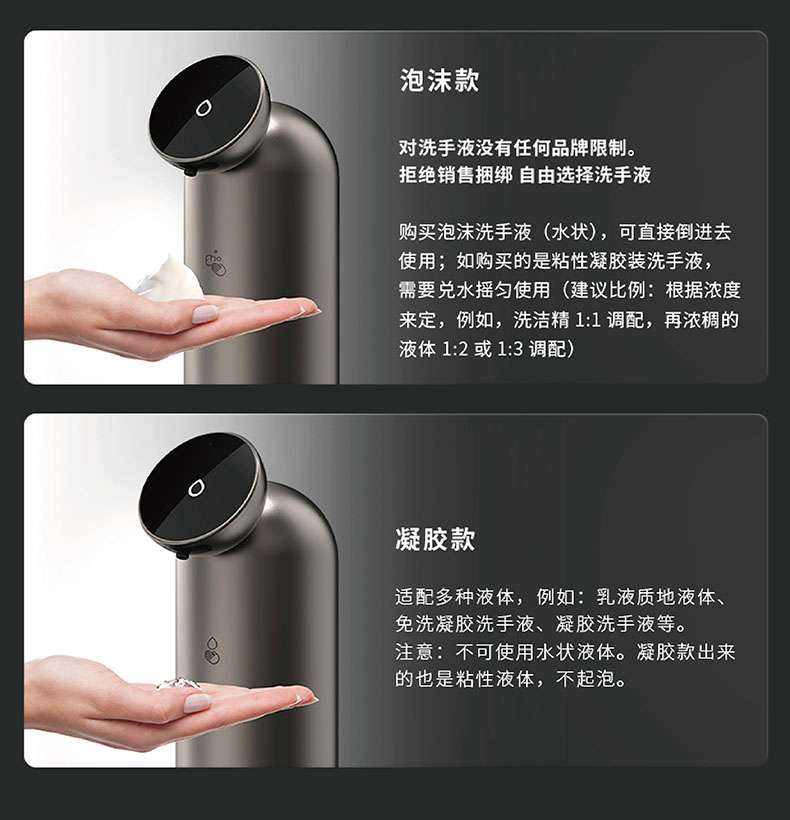 泡沫款

对洗手液没有任何品牌限制。
拒绝销售捆绑 自由选择洗手液

购买泡沫洗手液（水状），可直接倒进去使用；如购买的是粘性凝胶装洗手液，需要兑水摇匀使用（建议比例：根据浓度来定，例如，洗洁精 1:1 调配，再浓稠的液体 1:2 或 1:3 调配）

凝胶款

适配多种液体，例如：乳液质地液体、免洗凝胶洗手液、凝胶洗手液等。
注意：不可使用水状液体。凝胶款出来的也是粘性液体，不起泡。