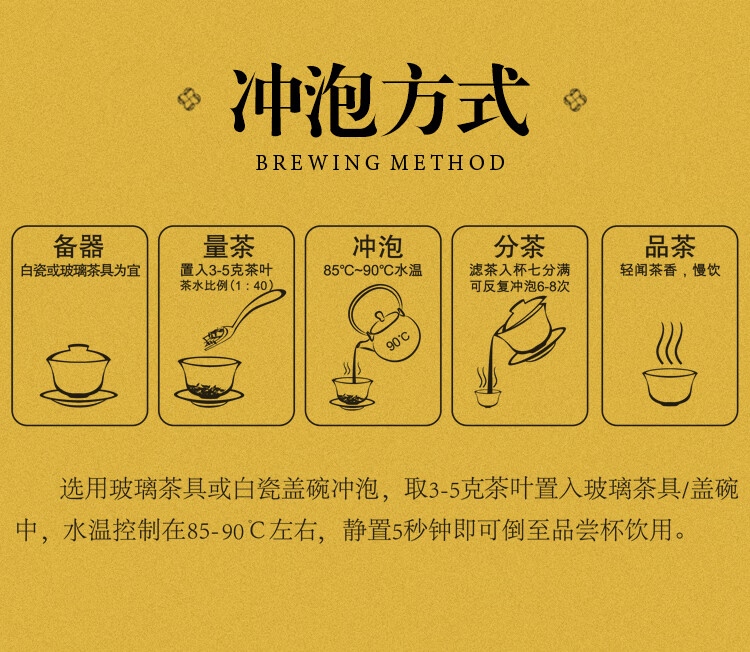 冲泡方式
BREWING METHOD

备器
白瓷或玻璃茶具为宜

量茶
置入3-5克茶叶
茶水比例（1：40）

冲泡
85°C~90°C水温
90°C

分茶
滤茶入杯七分满
可反复冲泡6-8次

品茶
轻闻茶香，慢饮

选用玻璃茶具或白瓷盖碗冲泡，取3-5克茶叶置入玻璃茶具/盖碗中，水温控制在85-90℃左右，静置5秒钟即可倒至品尝杯饮用。