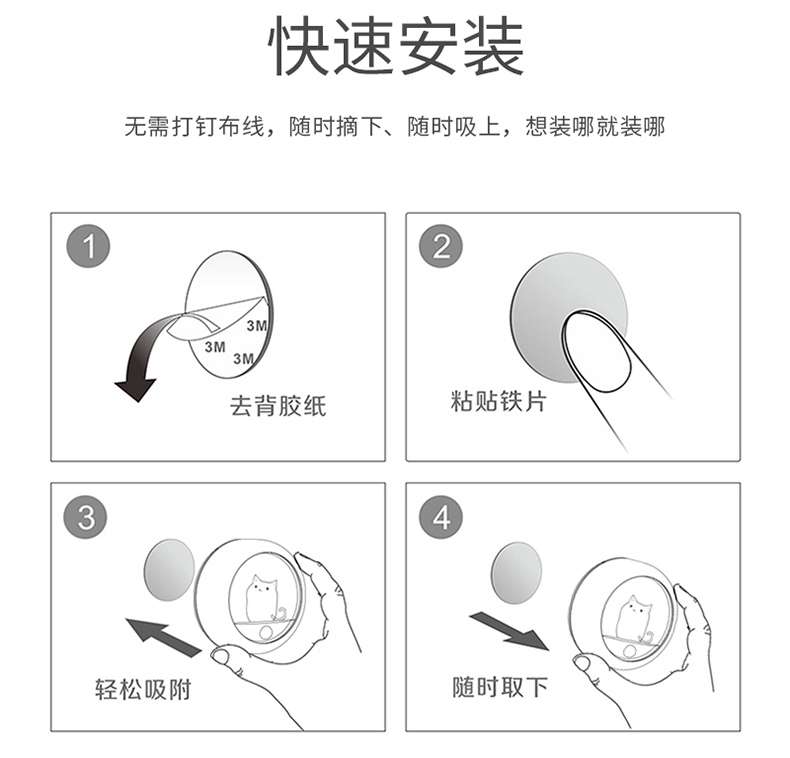 快速安装

无需打钉布线，随时摘下、随时吸上，想装哪就装哪

1

3M
3M
3M

去背胶纸

2

粘贴铁片

3

轻松吸附

4

随时取下