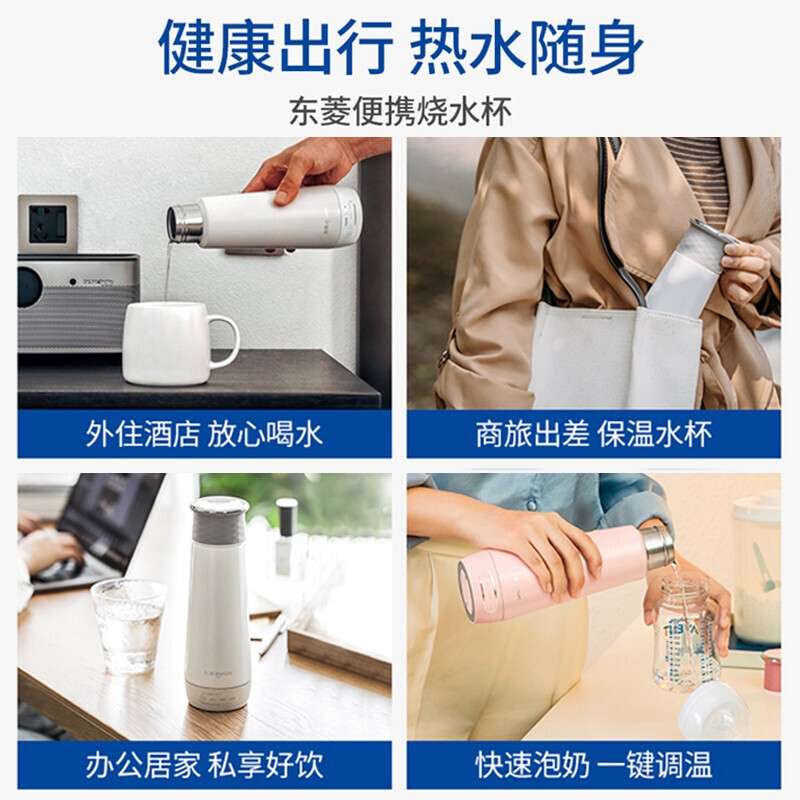 健康出行 热水随身

东菱便携烧水杯

外住酒店 放心喝水

商旅出差 保温水杯

办公居家 私享好饮

快速泡奶 一键调温