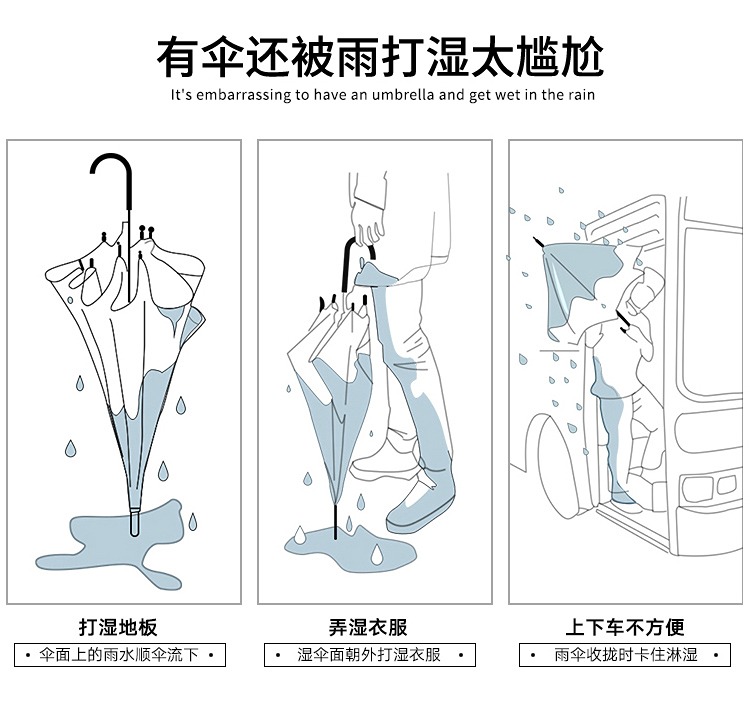 有伞还被雨打湿太尴尬

It's embarrassing to have an umbrella and get wet in the rain

打湿地板

• 伞面上的雨水顺伞流下 •

弄湿衣服

• 湿伞面朝外打湿衣服 •

上下车不方便

• 雨伞收拢时卡住淋湿 •