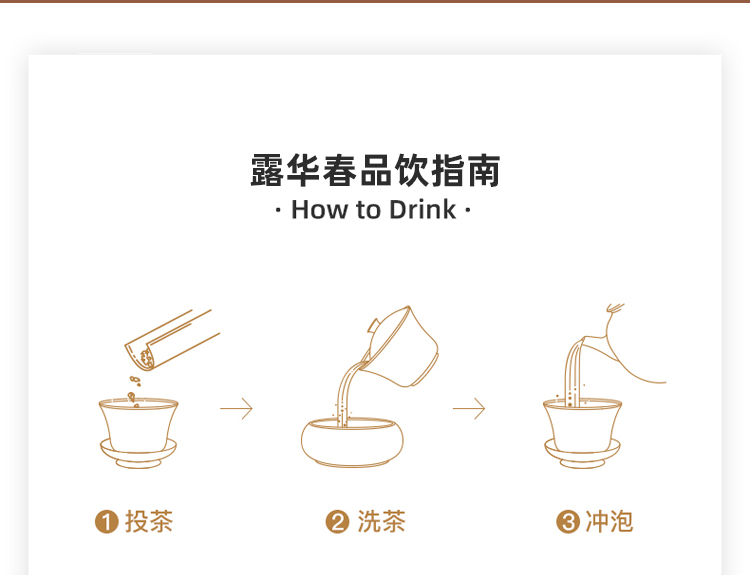 露华春品饮指南
· How to Drink ·

❶ 投茶

❷ 洗茶

❸ 冲泡