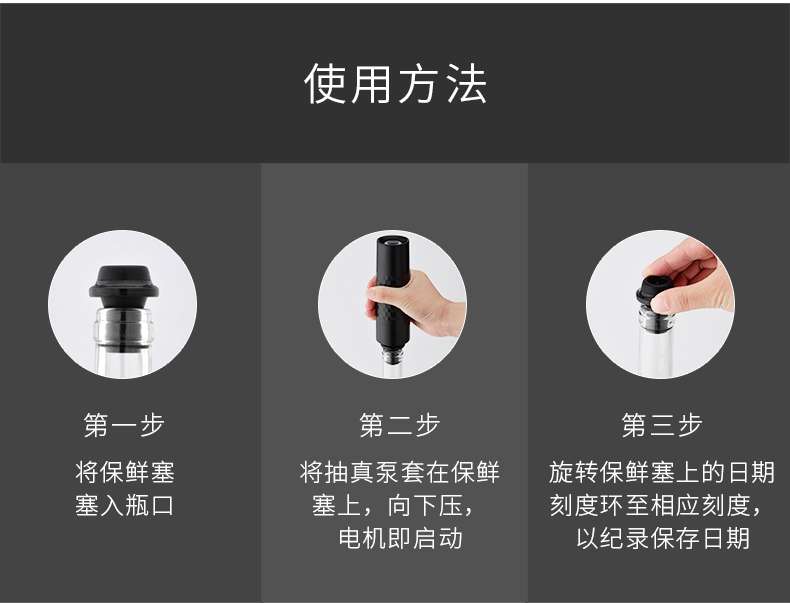 使用方法

第一步

将保鲜塞塞入瓶口

第二步

将抽真泵套在保鲜塞上，向下压，电机即启动

第三步

旋转保鲜塞上的日期刻度环至相应刻度，以纪录保存日期