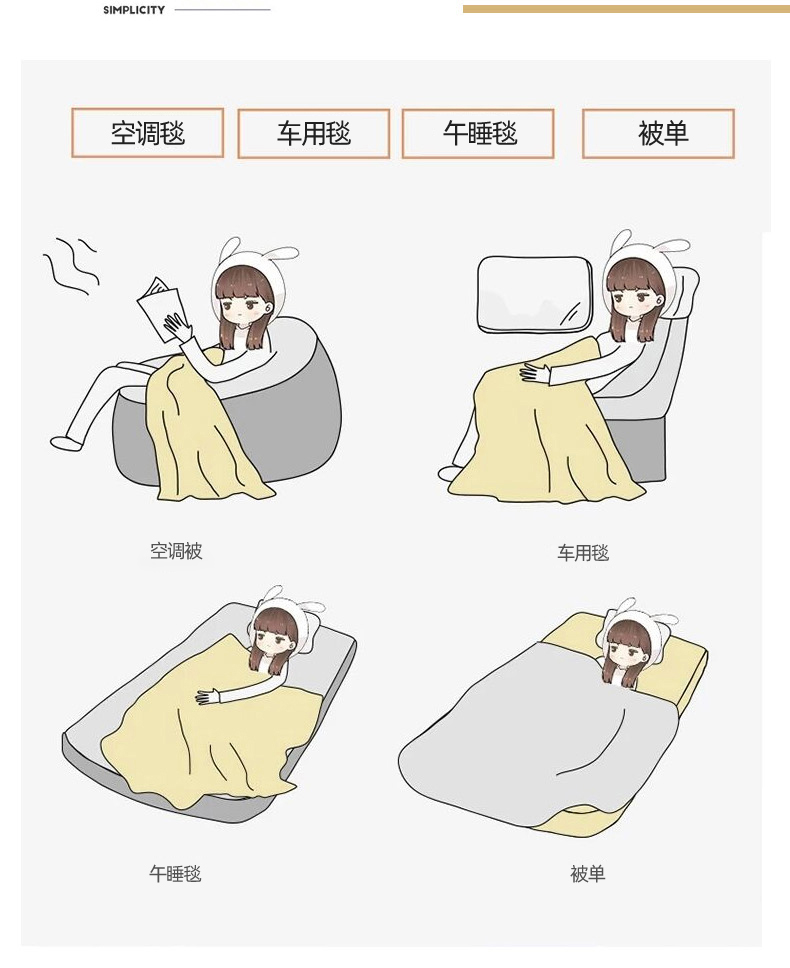 SIMPLICITY

空调毯 车用毯 午睡毯 被单

空调被

车用毯

午睡毯

被单