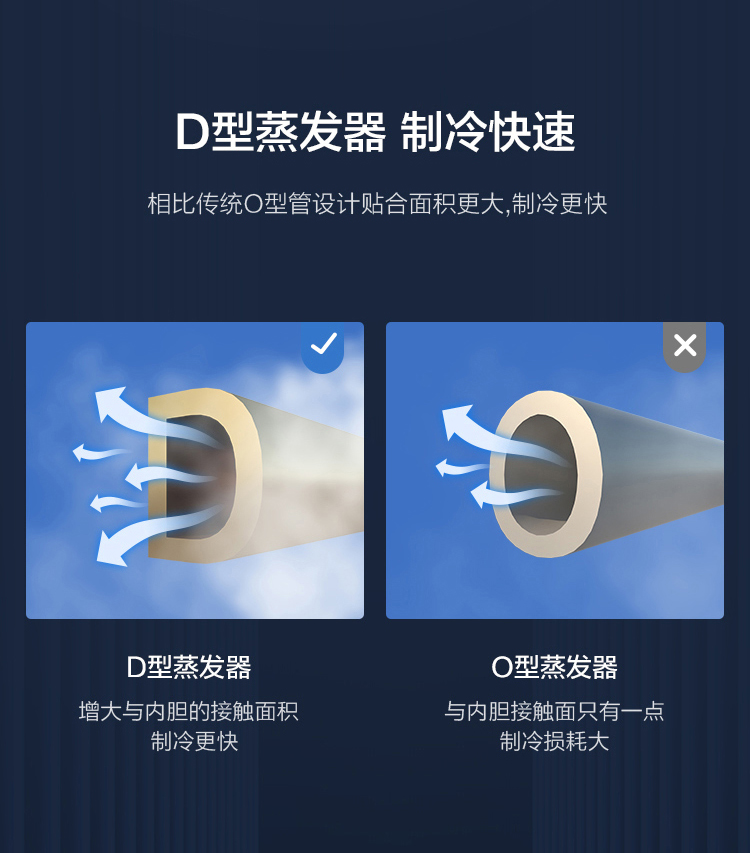 D型蒸发器 制冷快速

相比传统O型管设计贴合面积更大,制冷更快

D型蒸发器

增大与内胆的接触面积
制冷更快

O型蒸发器

与内胆接触面只有一点
制冷损耗大