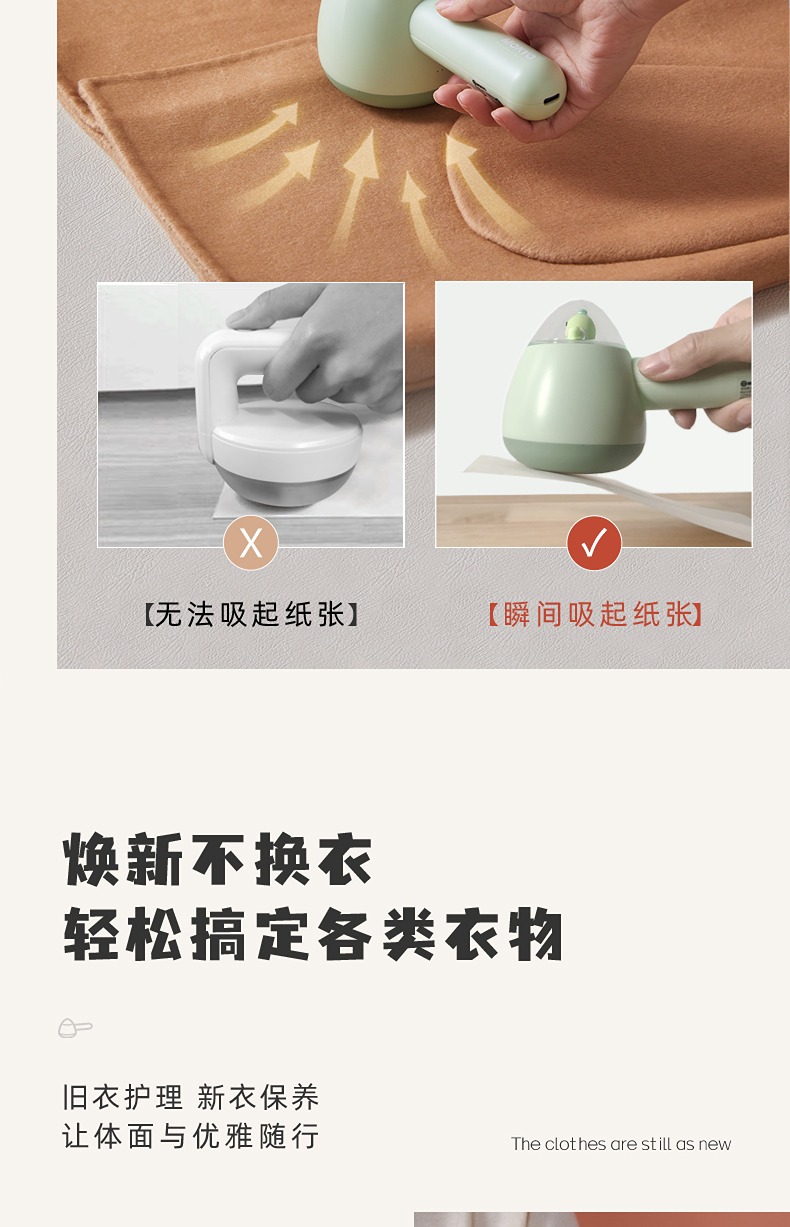 X

✓

【无法吸起纸张】

【瞬间吸起纸张】

焕新不换衣
轻松搞定各类衣物

旧衣护理 新衣保养
让体面与优雅随行

The clothes are still as new