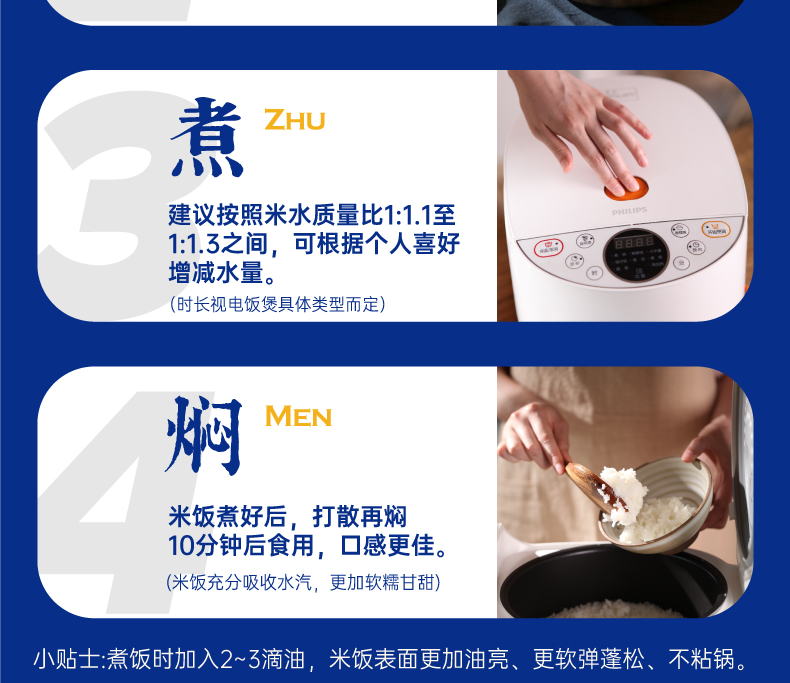 3

煮 ZHU

建议按照米水质量比1:1.1至1:1.3之间，可根据个人喜好增减水量。

(时长视电饭煲具体类型而定)

PHILIPS

4

焖 MEN

米饭煮好后，打散再焖10分钟后食用，口感更佳。

(米饭充分吸收水汽，更加软糯甘甜)

小贴士:煮饭时加入2~3滴油，米饭表面更加油亮、更软弹蓬松、不粘锅。