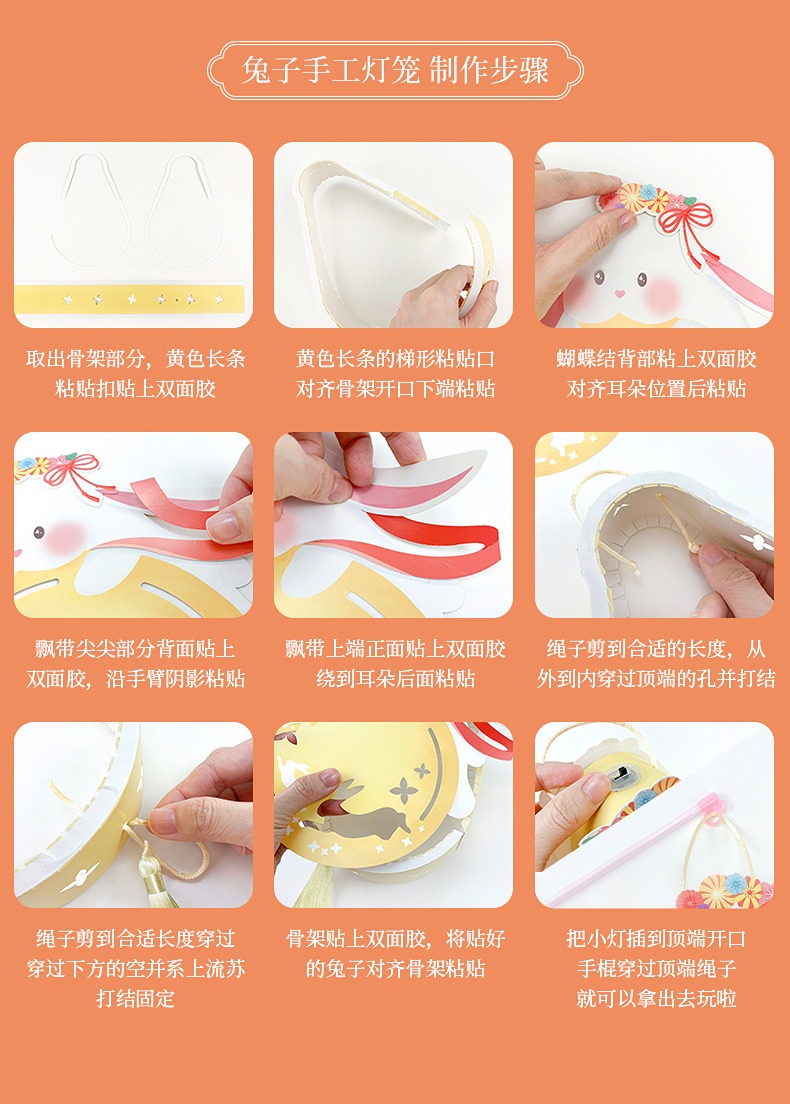 兔子手工灯笼 制作步骤

取出骨架部分，黄色长条粘贴扣贴上双面胶

黄色长条的梯形粘贴口对齐骨架开口下端粘贴

蝴蝶结背部粘上双面胶对齐耳朵位置后粘贴

飘带尖尖部分背面贴上双面胶，沿手臂阴影粘贴

飘带上端正面贴上双面胶绕到耳朵后面粘贴

绳子剪到合适的长度，从外到内穿过顶端的孔并打结

绳子剪到合适长度穿过穿过下方的空并系上流苏打结固定

骨架贴上双面胶，将贴好的兔子对齐骨架粘贴

把小灯插到顶端开口手棍穿过顶端绳子就可以拿出去玩啦