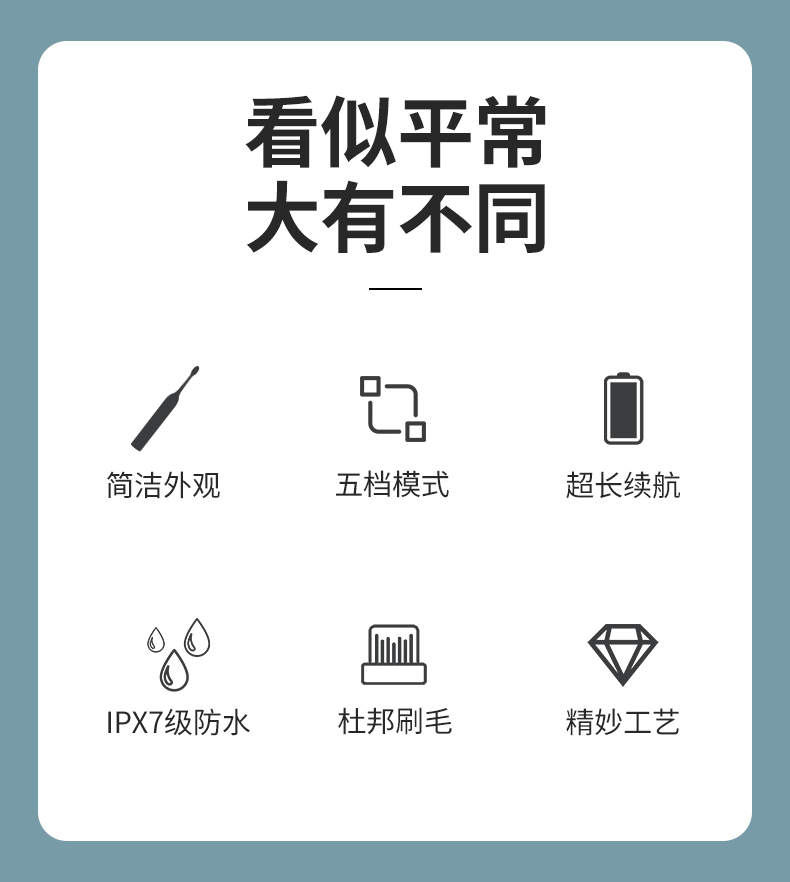 看似平常
大有不同

简洁外观 五档模式 超长续航

IPX7级防水 杜邦刷毛 精妙工艺