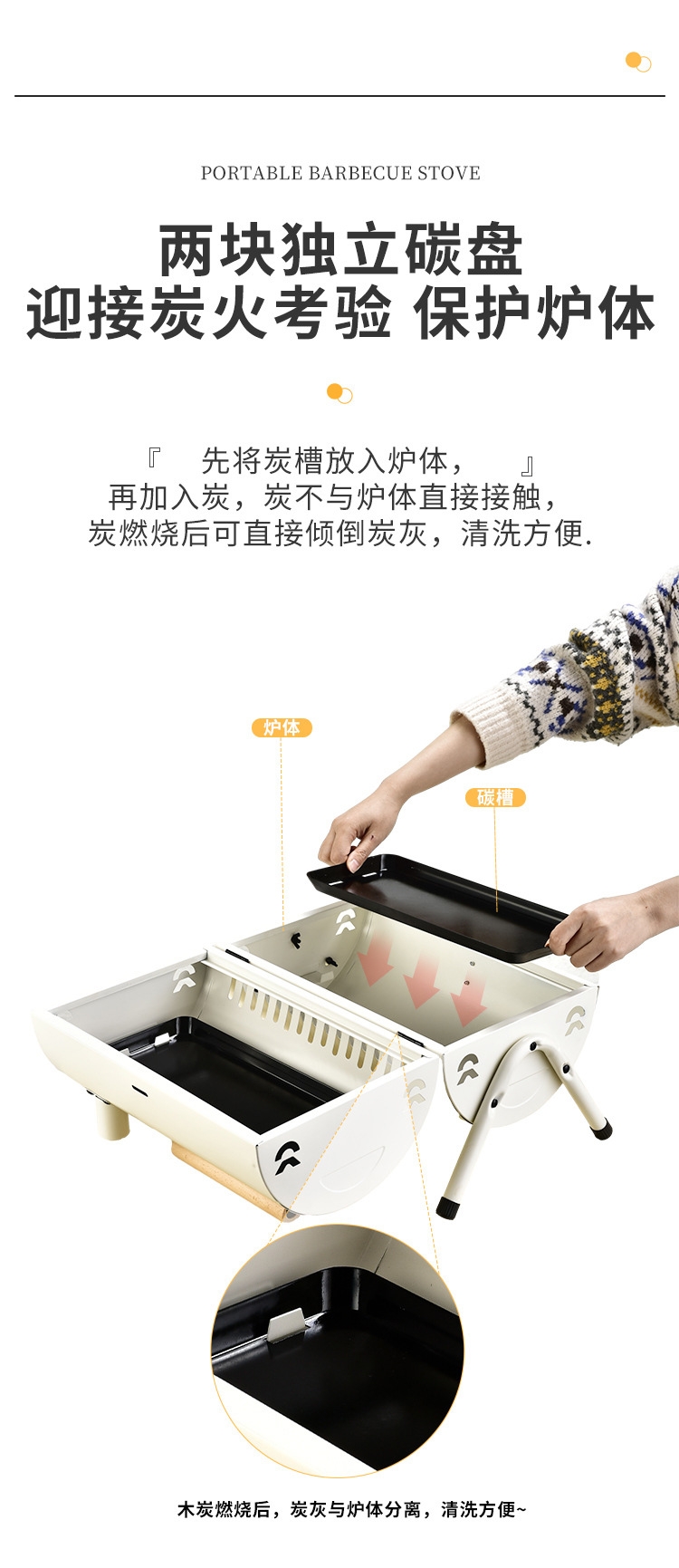 PORTABLE BARBECUE STOVE

两块独立碳盘
迎接炭火考验 保护炉体

『 先将炭槽放入炉体， 』
再加入炭，炭不与炉体直接接触，
炭燃烧后可直接倾倒炭灰，清洗方便.

炉体

碳槽

木炭燃烧后，炭灰与炉体分离，清洗方便~