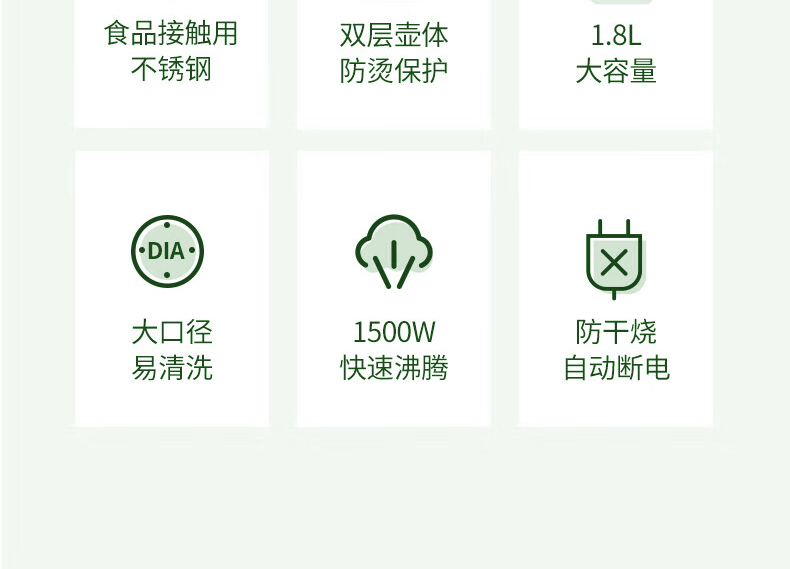 食品接触用
不锈钢

双层壶体
防烫保护

1.8L
大容量

DIA

大口径
易清洗

1500W
快速沸腾

防干烧
自动断电