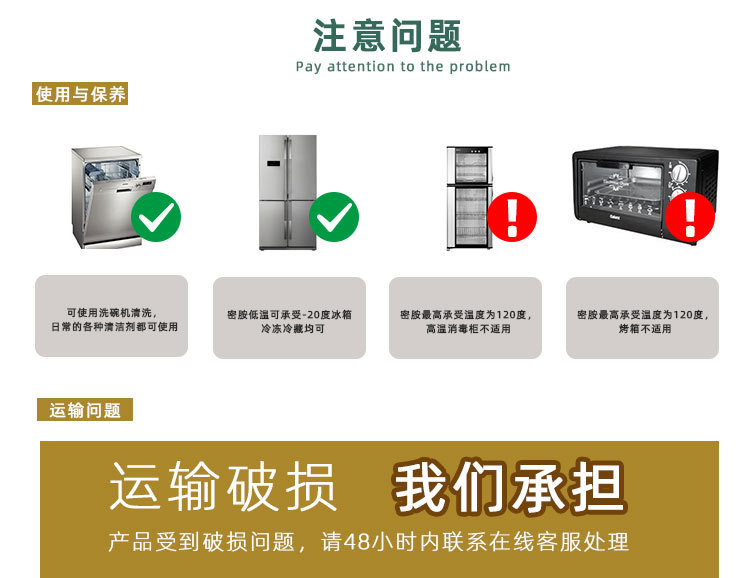 注意问题
Pay attention to the problem

使用与保养

可使用洗碗机清洗，日常的各种清洁剂都可使用

密胺低温可承受-20度冰箱冷冻冷藏均可

密胺最高承受温度为120度，高温消毒柜不适用

密胺最高承受温度为120度，烤箱不适用

运输问题

运输破损 我们承担

产品受到破损问题，请48小时内联系在线客服处理