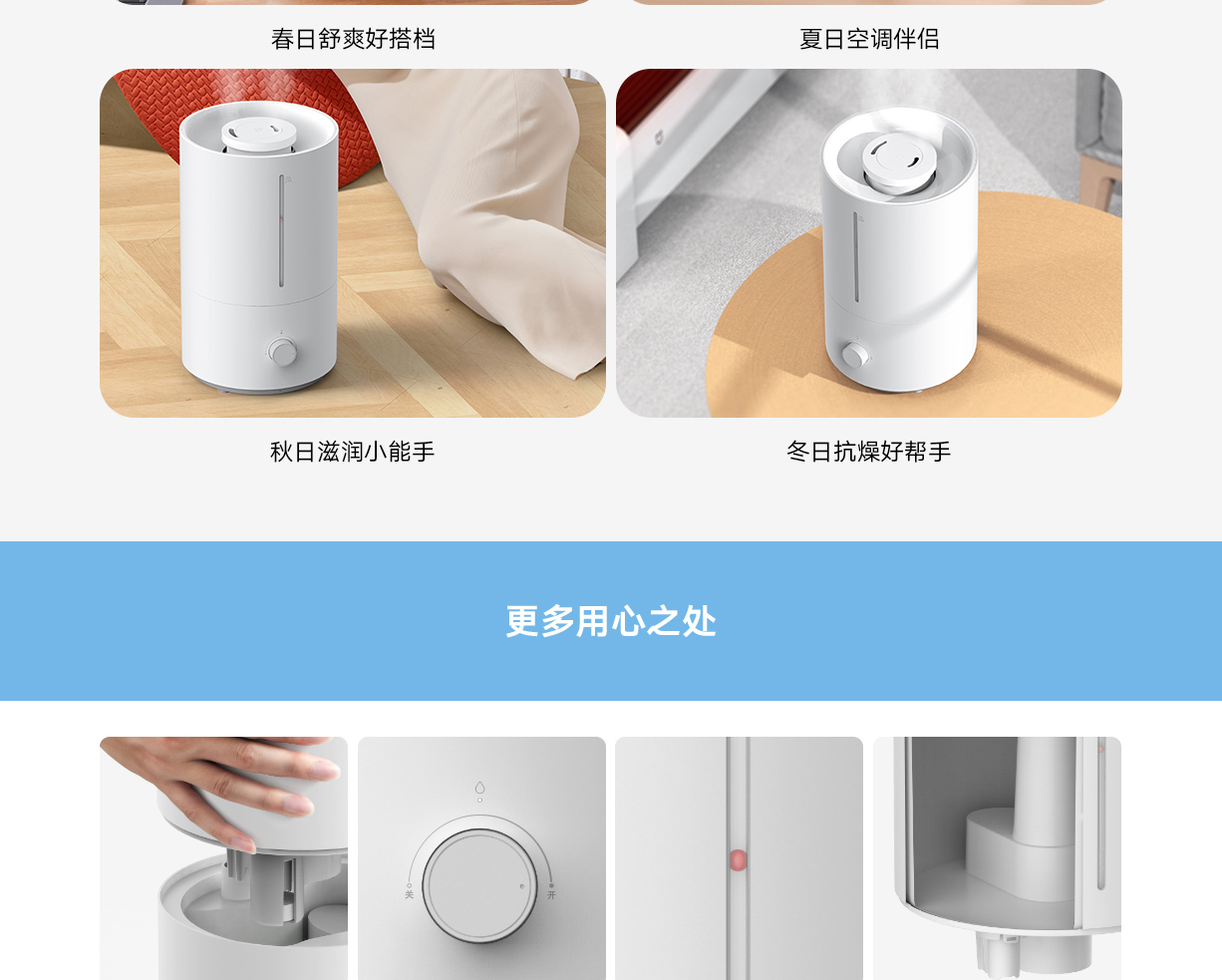 春日舒爽好搭档

夏日空调伴侣

秋日滋润小能手

冬日抗燥好帮手

更多用心之处

关

开