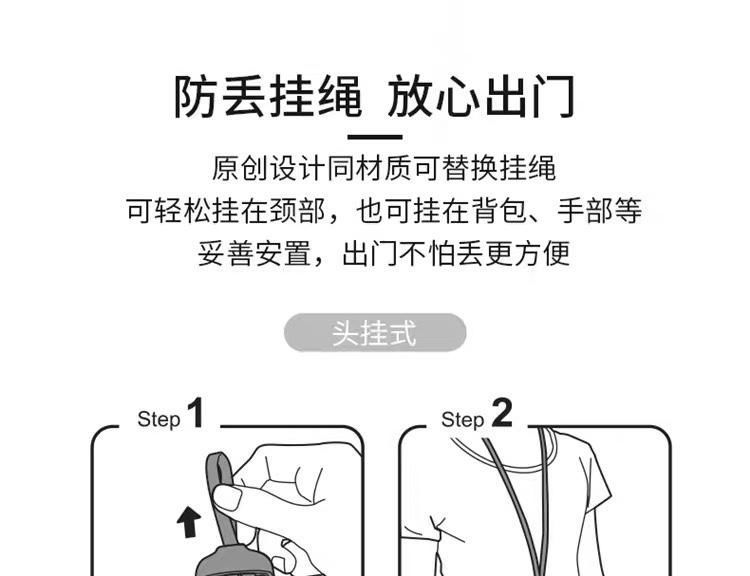 防丢挂绳 放心出门

原创设计同材质可替换挂绳
可轻松挂在颈部，也可挂在背包、手部等
妥善安置，出门不怕丢更方便

头挂式

Step 1

Step 2