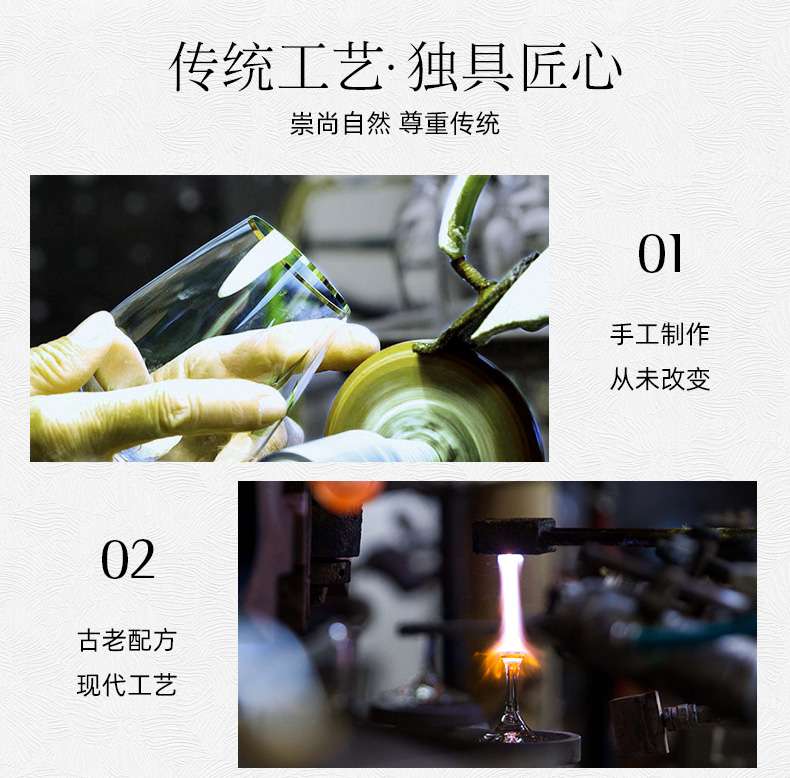 传统工艺·独具匠心

崇尚自然 尊重传统

01

手工制作
从未改变

02

古老配方
现代工艺