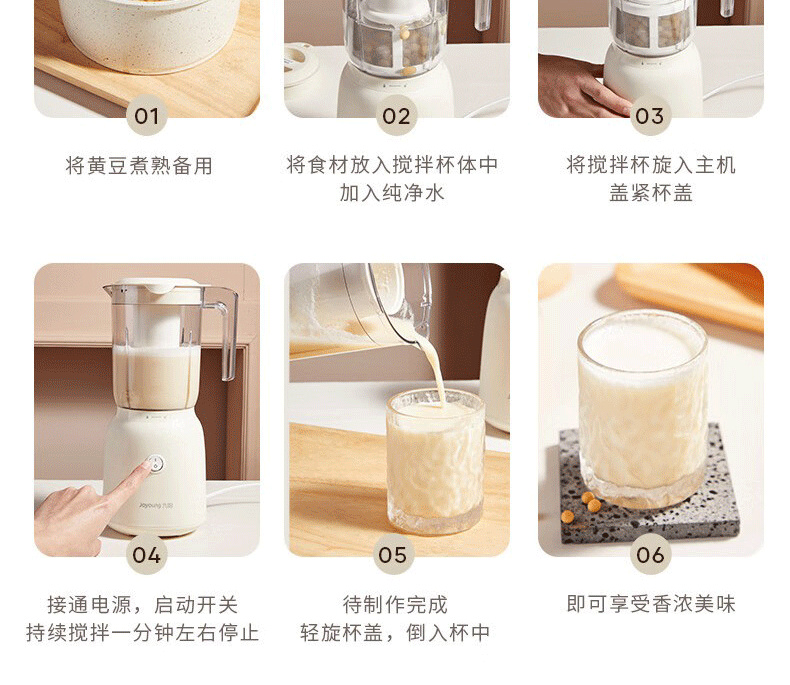 01

将黄豆煮熟备用

02

将食材放入搅拌杯体中
加入纯净水

03

将搅拌杯旋入主机
盖紧杯盖

Joyoung 九阳

04

接通电源，启动开关
持续搅拌一分钟左右停止

05

待制作完成
轻旋杯盖，倒入杯中

06

即可享受香浓美味