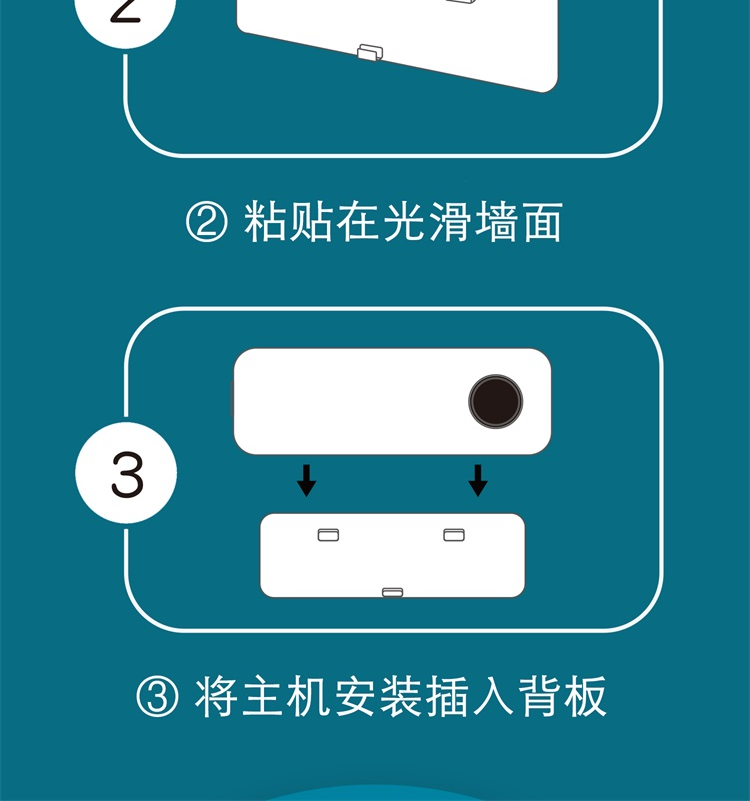 2

② 粘贴在光滑墙面

3

③ 将主机安装插入背板