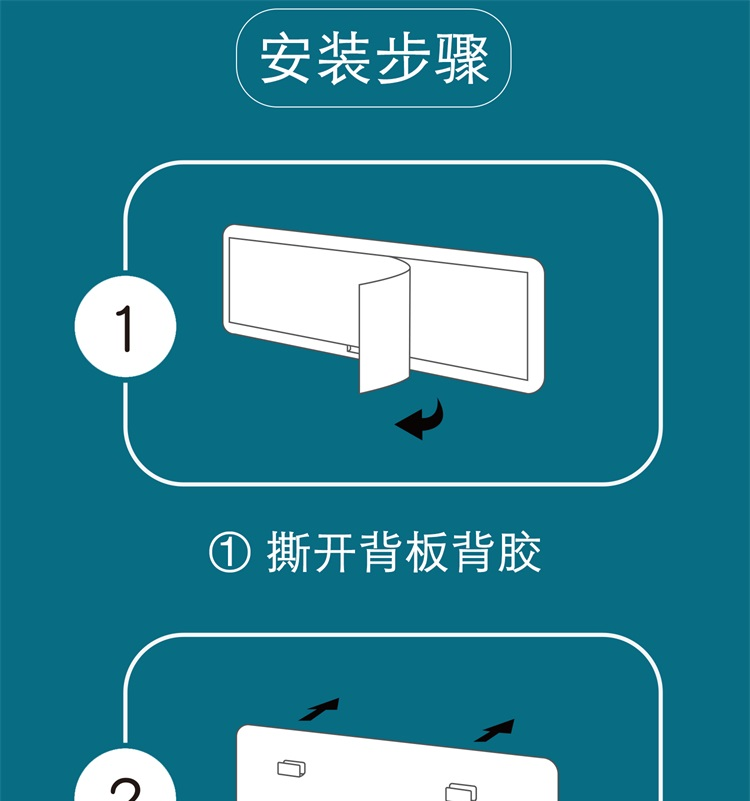 安装步骤

1

① 撕开背板背胶

2