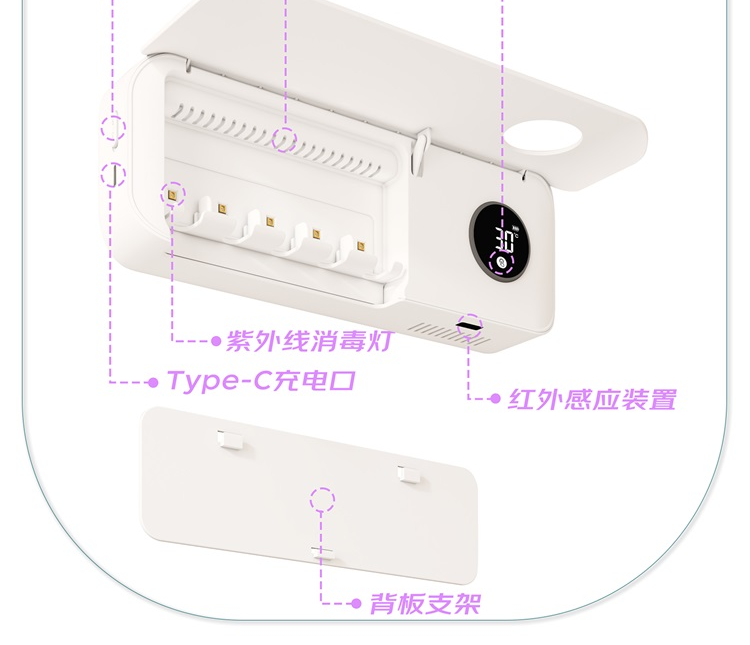 紫外线消毒灯

Type-C充电口

红外感应装置

背板支架