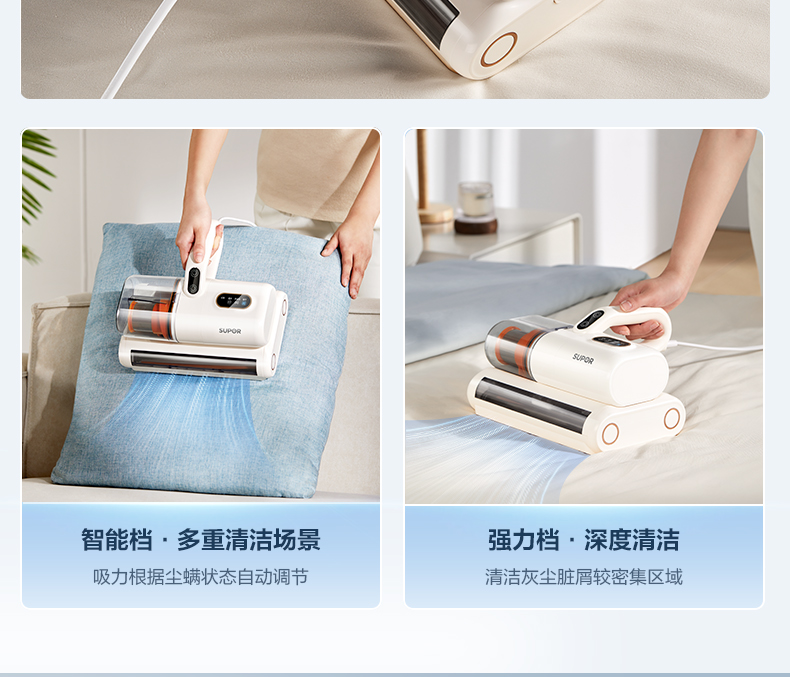 SUPOR

智能档 · 多重清洁场景

吸力根据尘螨状态自动调节

SUPOR

强力档 · 深度清洁

清洁灰尘脏屑较密集区域