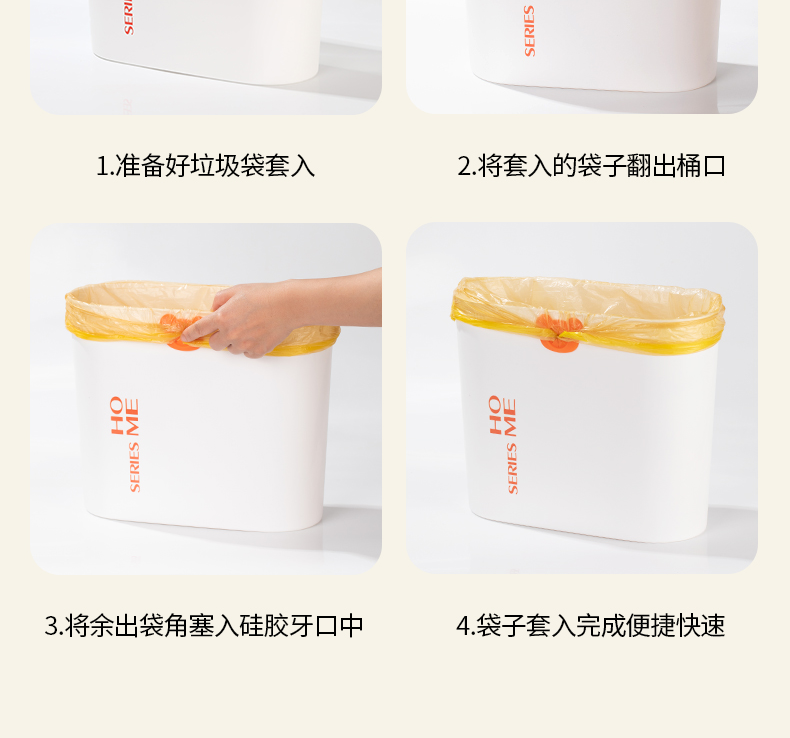 SERI

SERIES

1.准备好垃圾袋套入

2.将套入的袋子翻出桶口

HO
ME
SERIES

HO
ME
SERIES

3.将余出袋角塞入硅胶牙口中

4.袋子套入完成便捷快速