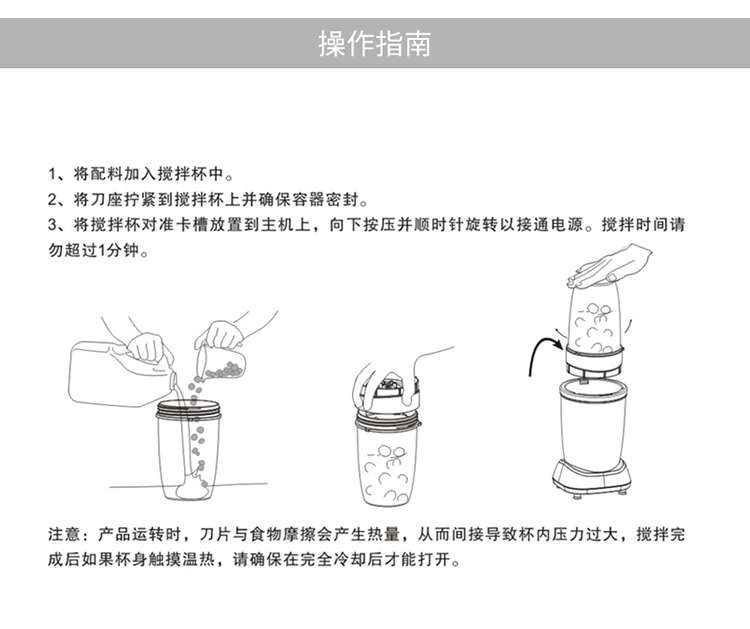 操作指南

1、将配料加入搅拌杯中。
2、将刀座拧紧到搅拌杯上并确保容器密封。
3、将搅拌杯对准卡槽放置到主机上，向下按压并顺时针旋转以接通电源。搅拌时间请勿超过1分钟。

注意：产品运转时，刀片与食物摩擦会产生热量，从而间接导致杯内压力过大，搅拌完成后如果杯身触摸温热，请确保在完全冷却后才能打开。