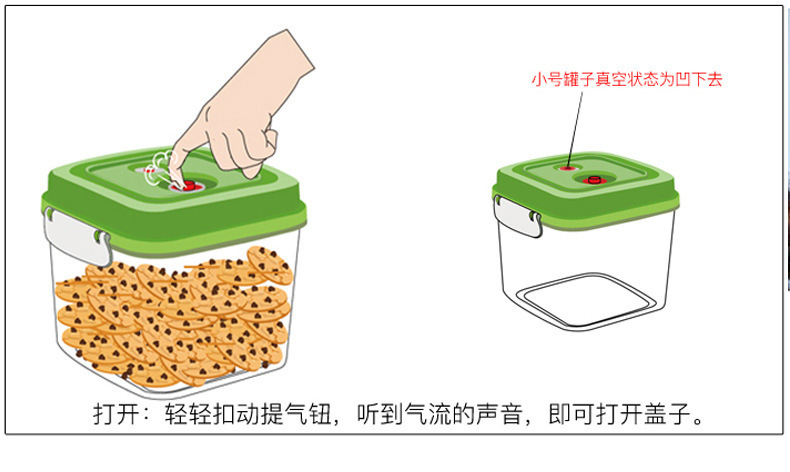 小号罐子真空状态为凹下去

打开：轻轻扣动提气钮，听到气流的声音，即可打开盖子。