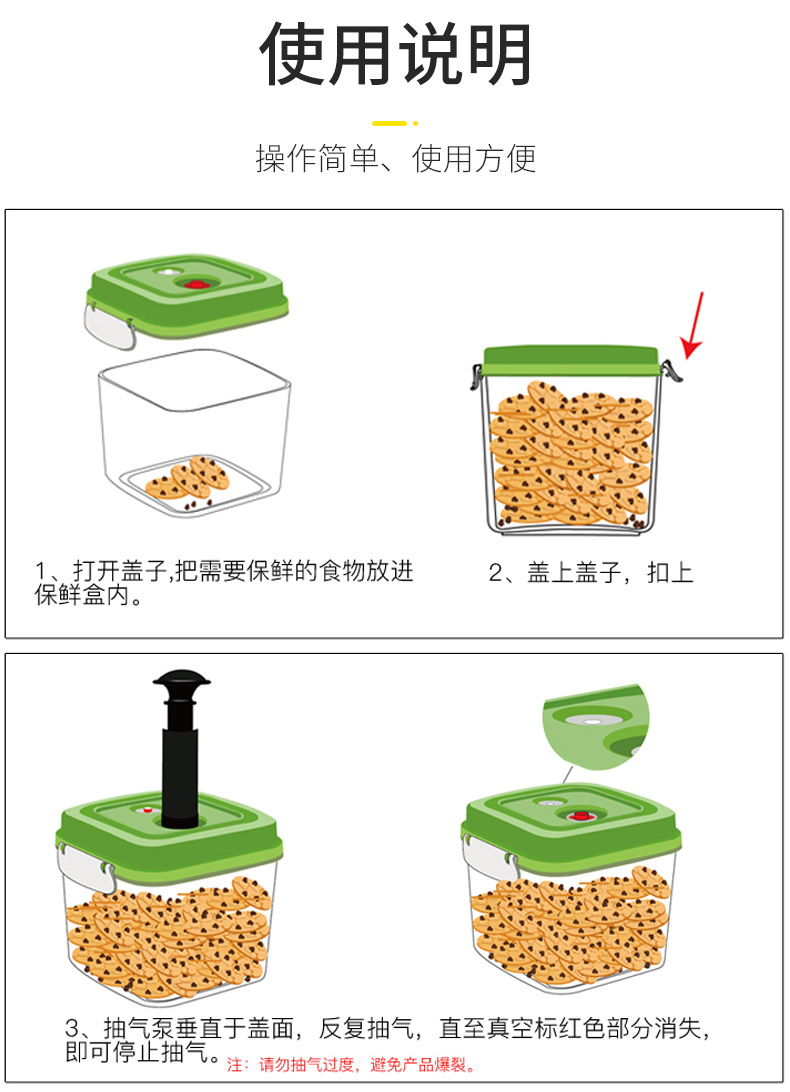 使用说明

操作简单、使用方便

1、打开盖子,把需要保鲜的食物放进保鲜盒内。

2、盖上盖子，扣上

3、抽气泵垂直于盖面，反复抽气，直至真空标红色部分消失，即可停止抽气。注：请勿抽气过度，避免产品爆裂。