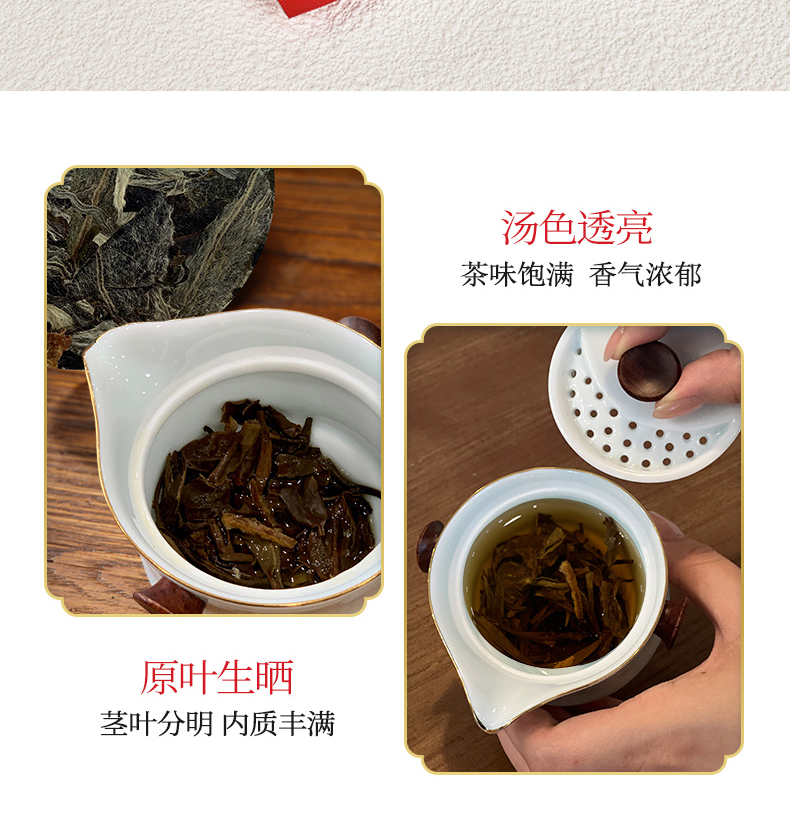 汤色透亮
茶味饱满 香气浓郁

原叶生晒
茎叶分明 内质丰满