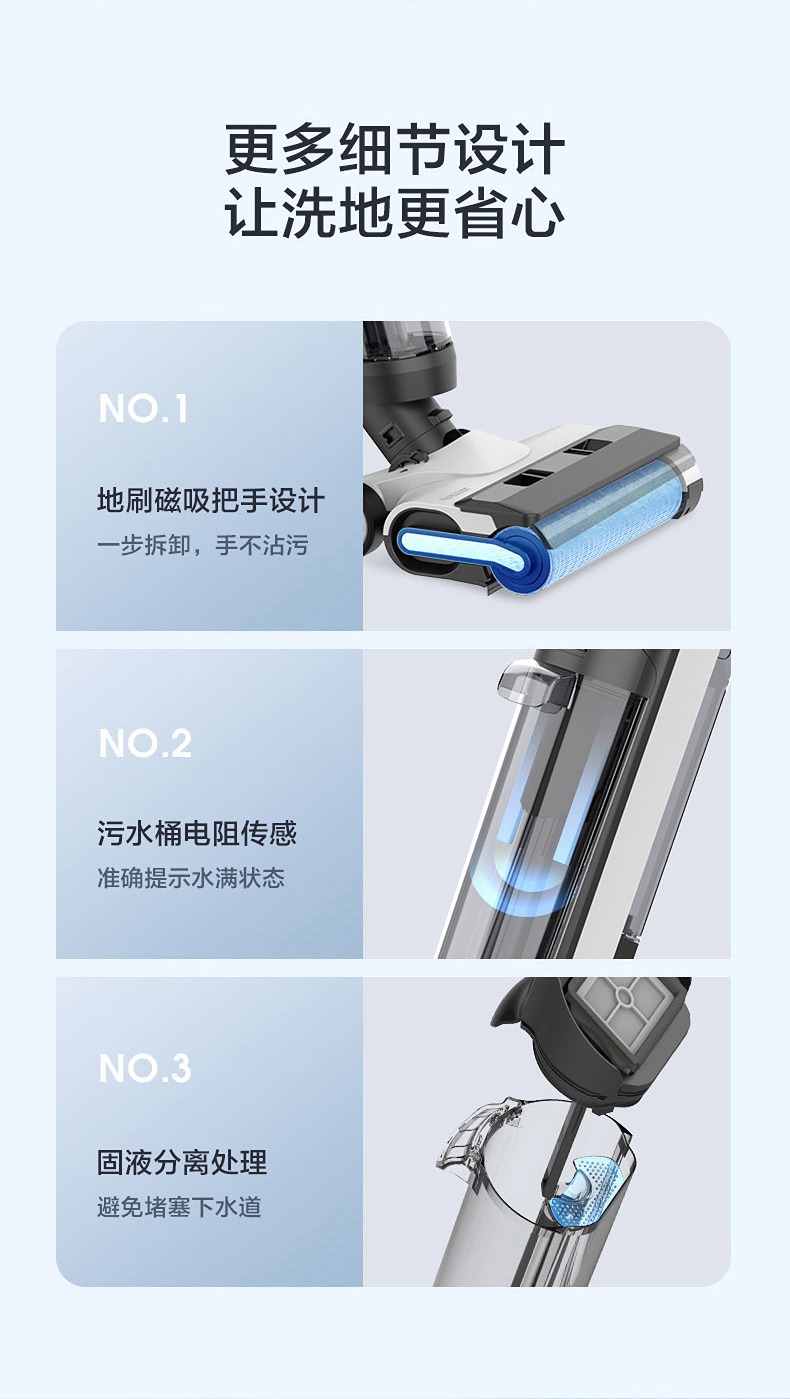 更多细节设计
让洗地更省心

NO.1

地刷磁吸把手设计
一步拆卸，手不沾污

NO.2

污水桶电阻传感
准确提示水满状态

NO.3

固液分离处理
避免堵塞下水道