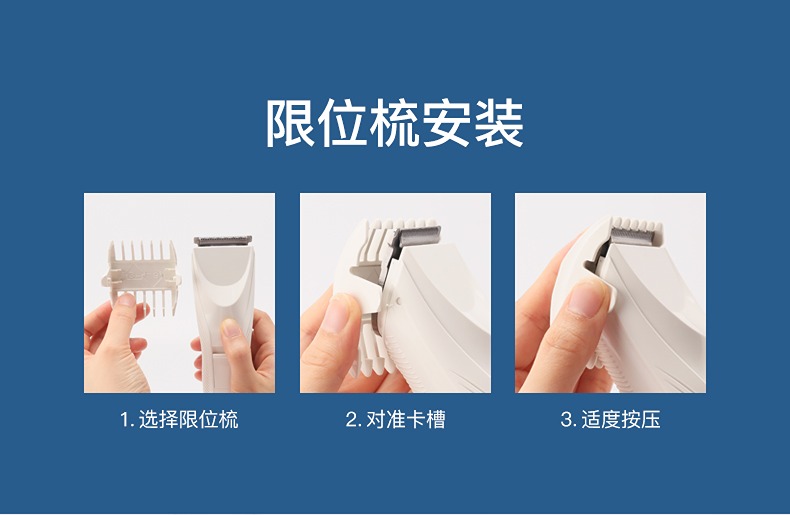 限位梳安装

1. 选择限位梳

2. 对准卡槽

3. 适度按压