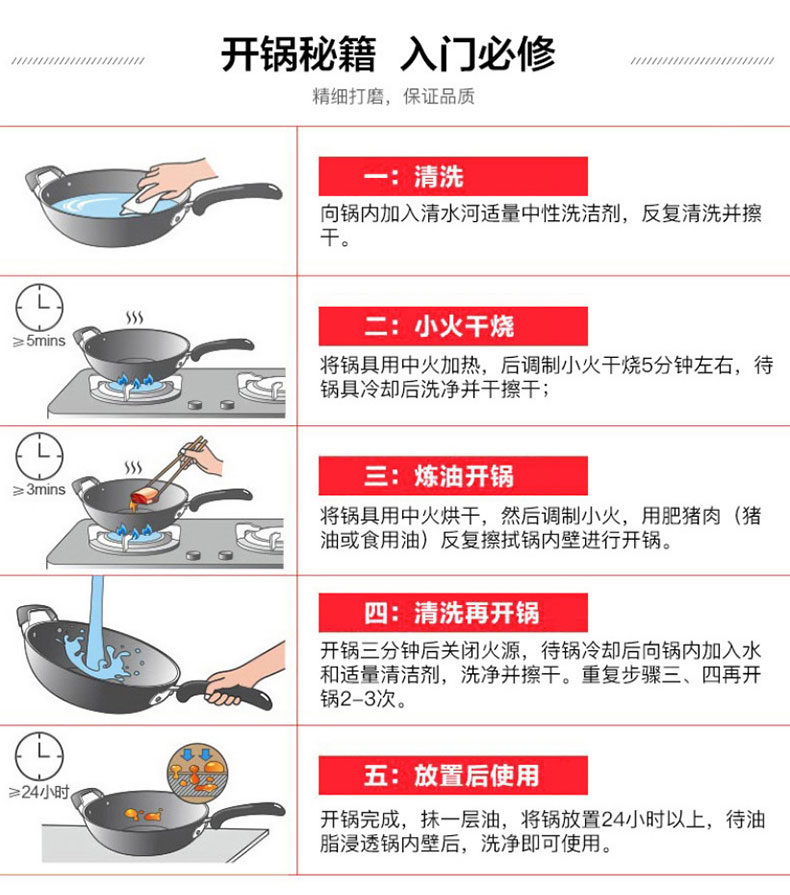 开锅秘籍 入门必修

精细打磨，保证品质

一：清洗

向锅内加入清水河适量中性洗洁剂，反复清洗并擦干。

≥5mins

二：小火干烧

将锅具用中火加热，后调制小火干烧5分钟左右，待锅具冷却后洗净并干擦干；

≥3mins

三：炼油开锅

将锅具用中火烘干，然后调制小火，用肥猪肉（猪油或食用油）反复擦拭锅内壁进行开锅。

四：清洗再开锅

开锅三分钟后关闭火源，待锅冷却后向锅内加入水和适量清洁剂，洗净并擦干。重复步骤三、四再开锅2-3次。

≥24小时

五：放置后使用

开锅完成，抹一层油，将锅放置24小时以上，待油脂浸透锅内壁后，洗净即可使用。