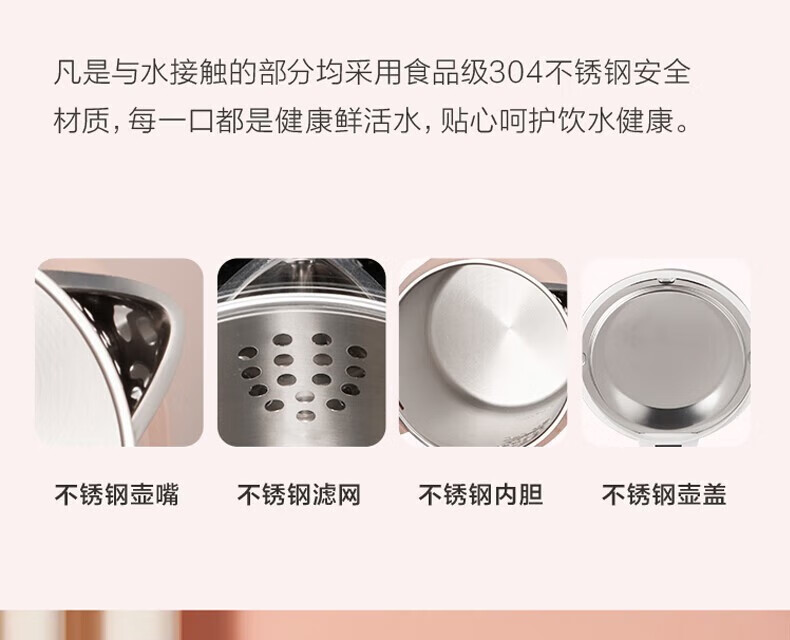 凡是与水接触的部分均采用食品级304不锈钢安全材质，每一口都是健康鲜活水，贴心呵护饮水健康。

不锈钢壶嘴

不锈钢滤网

不锈钢内胆

不锈钢壶盖