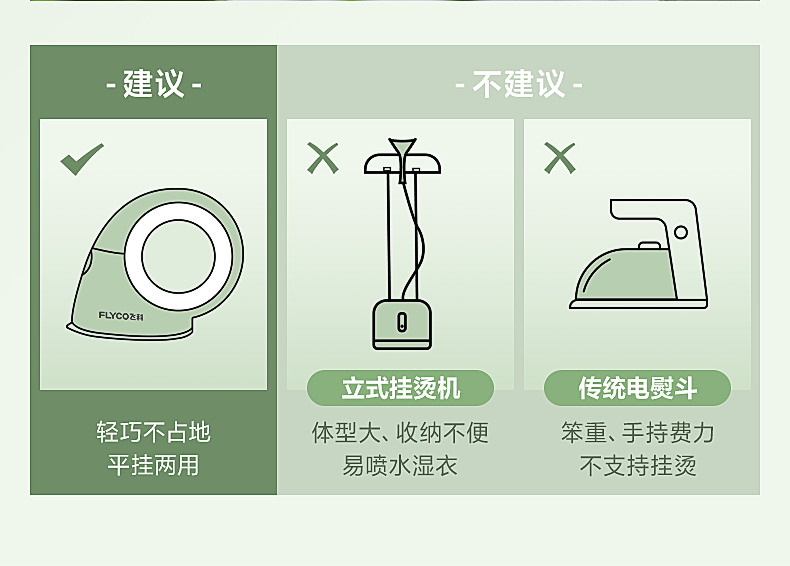 - 建议 -

FLYCO飞科

轻巧不占地
平挂两用

- 不建议 -

立式挂烫机

体型大、收纳不便
易喷水湿衣

传统电熨斗

笨重、手持费力
不支持挂烫