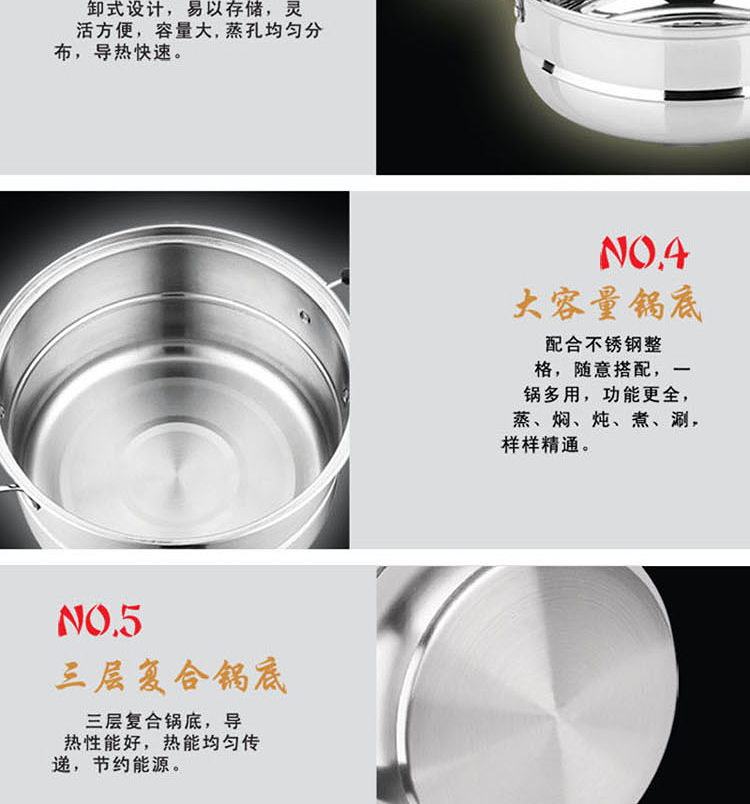 卸式设计，易以存储，灵活方便，容量大，蒸孔均匀分布，导热快速。

NO.4
大容量锅底

配合不锈钢整格，随意搭配，一锅多用，功能更全，蒸、焖、炖、煮、涮，样样精通。

NO.5
三层复合锅底

三层复合锅底，导热性能好，热能均匀传递，节约能源。