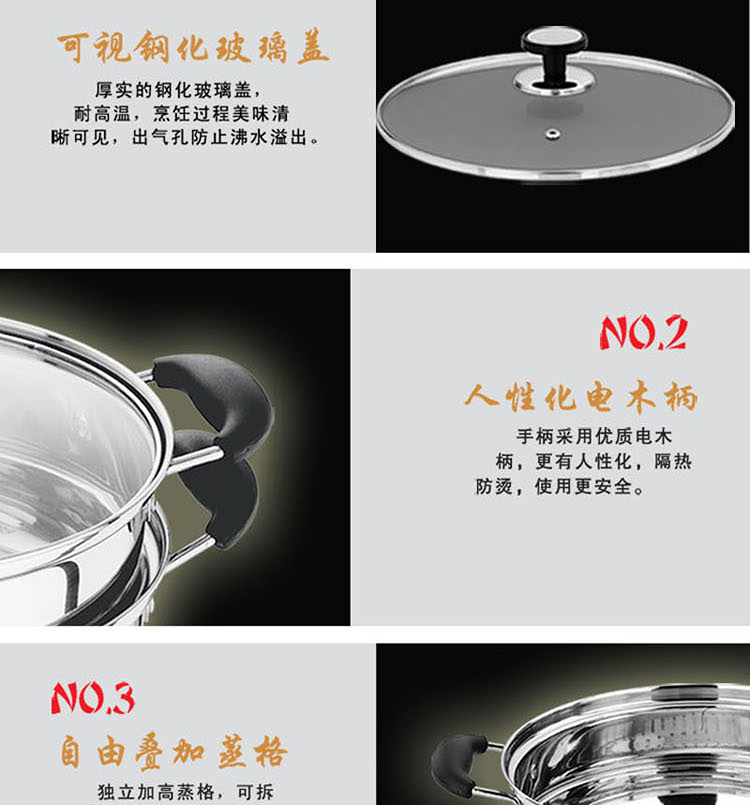 可视钢化玻璃盖

厚实的钢化玻璃盖，耐高温，烹饪过程美味清晰可见，出气孔防止沸水溢出。

NO.2

人性化电木柄

手柄采用优质电木柄，更有人性化，隔热防烫，使用更安全。

NO.3

自由叠加蒸格

独立加高蒸格，可拆