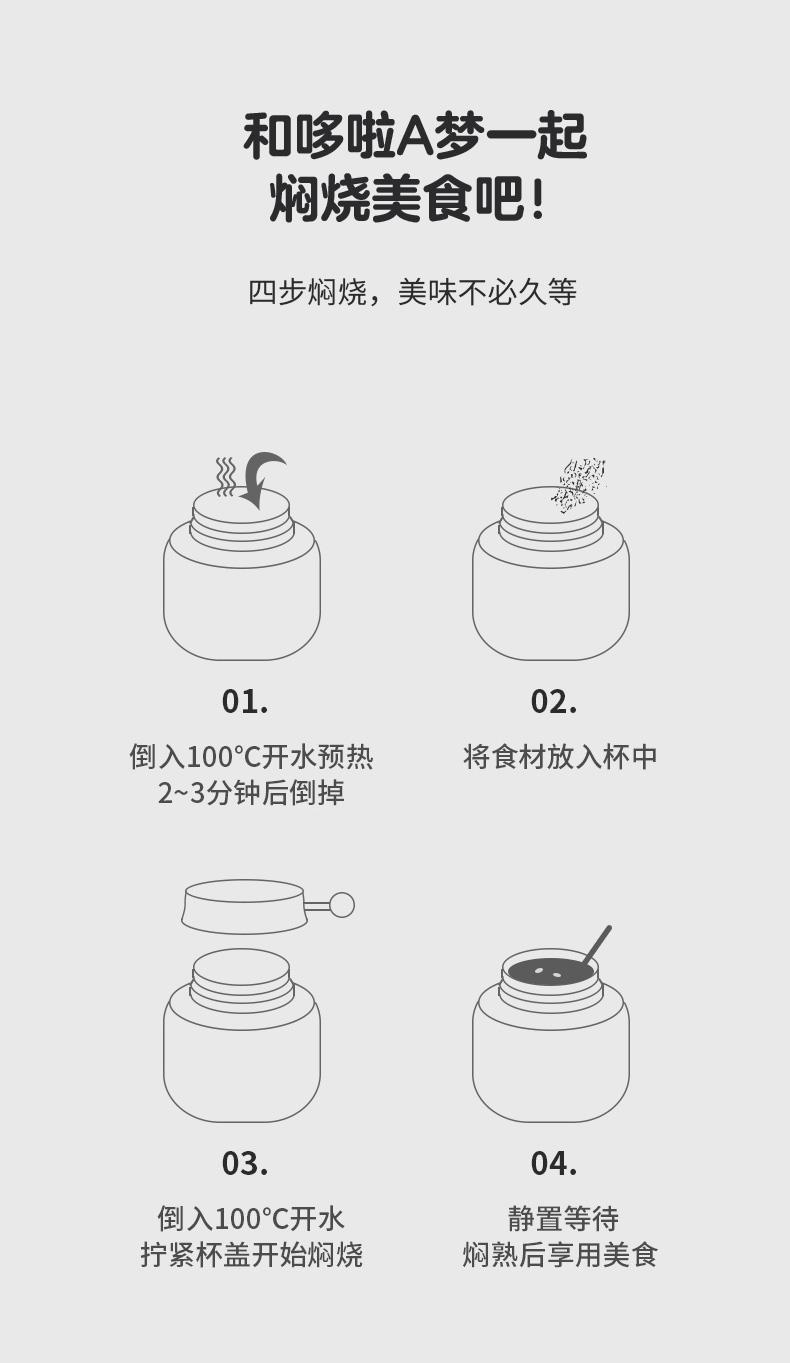 和哆啦A梦一起
焖烧美食吧！

四步焖烧，美味不必久等

01.

倒入100°C开水预热
2~3分钟后倒掉

02.

将食材放入杯中

03.

倒入100°C开水
拧紧杯盖开始焖烧

04.

静置等待
焖熟后享用美食