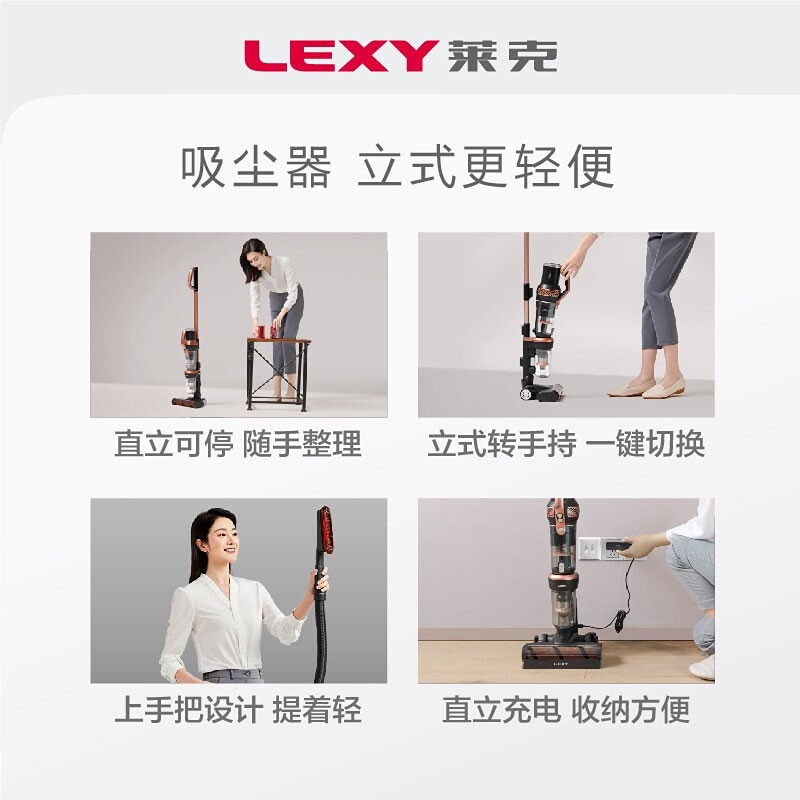 LEXY 莱克

吸尘器 立式更轻便

直立可停 随手整理

立式转手持 一键切换

上手把设计 提着轻

LEXY

直立充电 收纳方便