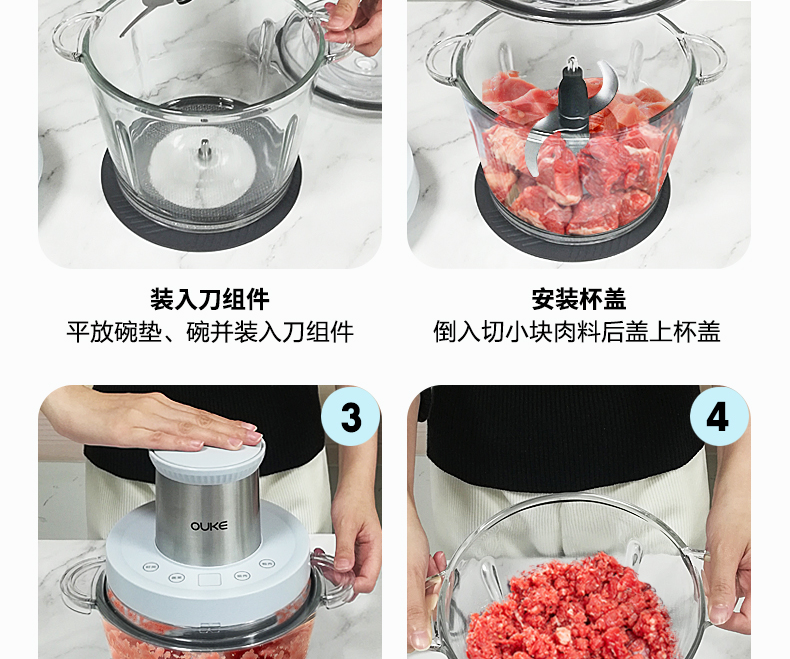 装入刀组件
平放碗垫、碗并装入刀组件

安装杯盖
倒入切小块肉料后盖上杯盖

3

OUKE

4