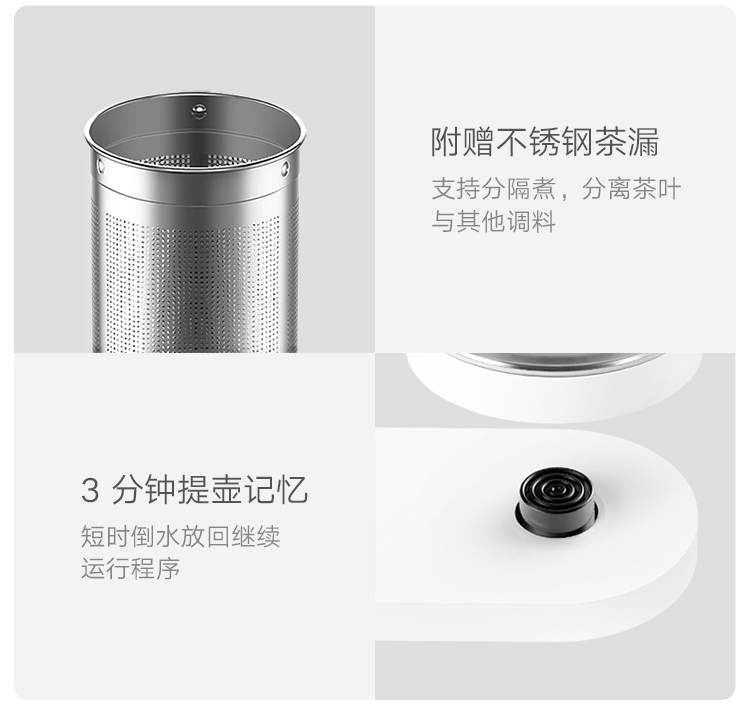 附赠不锈钢茶漏

支持分隔煮，分离茶叶与其他调料

3 分钟提壶记忆

短时倒水放回继续运行程序