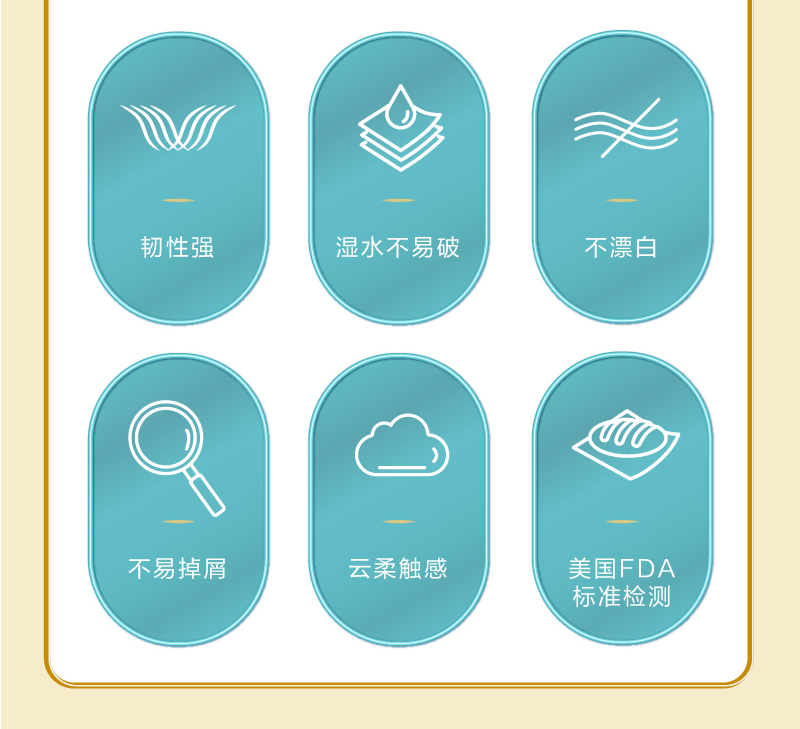 韧性强

湿水不易破

不漂白

不易掉屑

云柔触感

美国FDA
标准检测