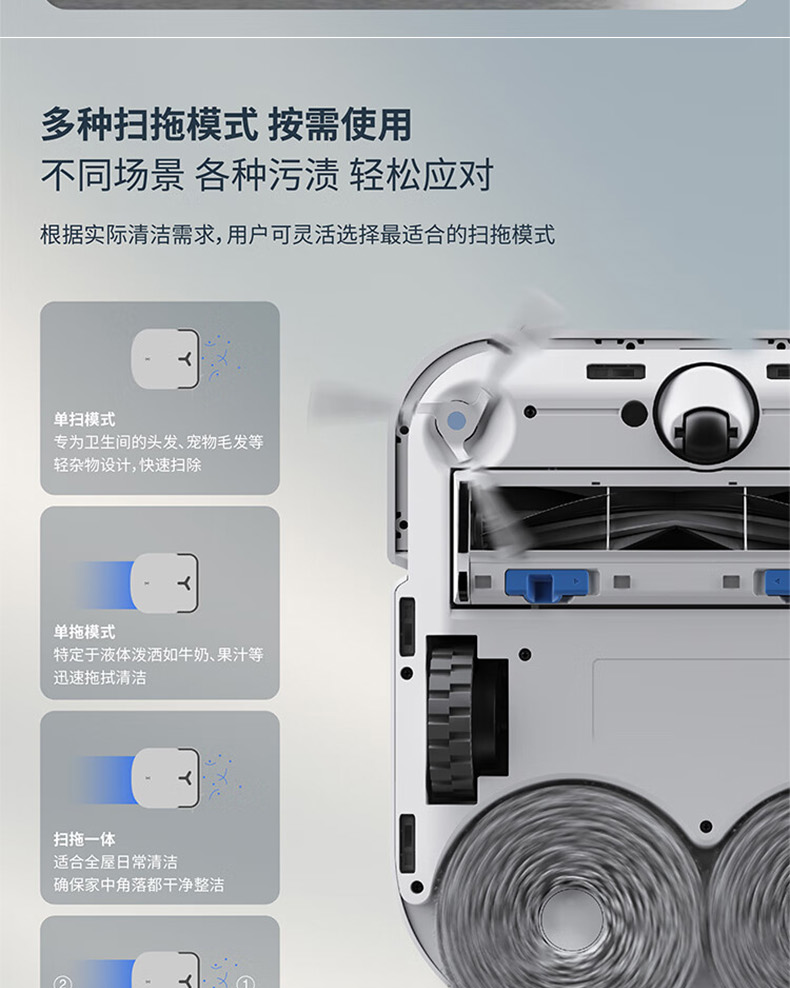 多种扫拖模式 按需使用
不同场景 各种污渍 轻松应对

根据实际清洁需求，用户可灵活选择最适合的扫拖模式

单扫模式
专为卫生间的头发、宠物毛发等轻杂物设计，快速扫除

单拖模式
特定于液体泼洒如牛奶、果汁等迅速拖拭清洁

扫拖一体
适合全屋日常清洁
确保家中角落都干净整洁

② ①