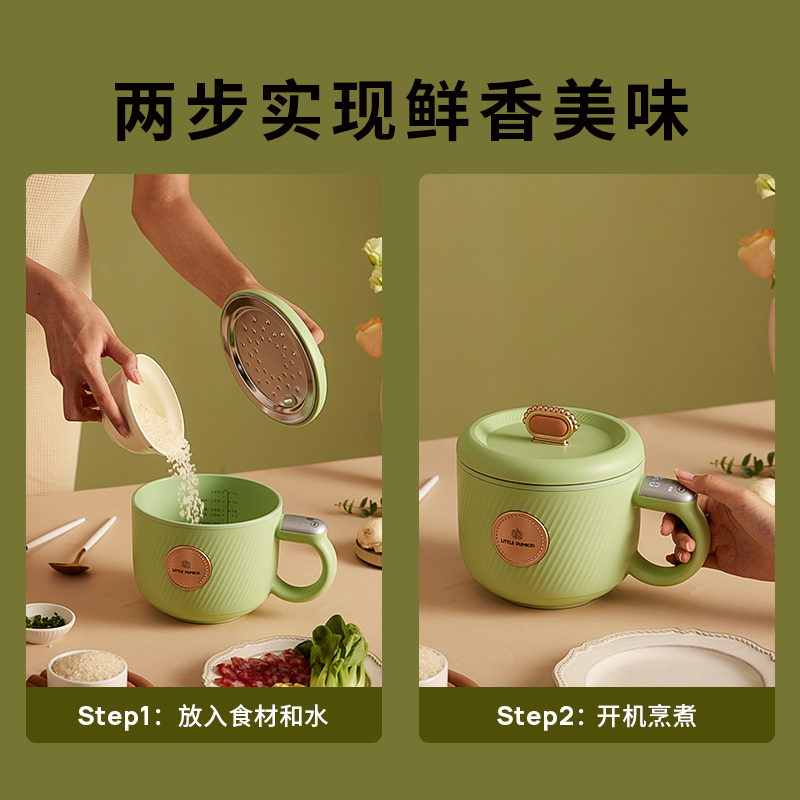 两步实现鲜香美味

LITTLE PUMKIN

Step1：放入食材和水

LITTLE PUMKIN

Step2：开机烹煮