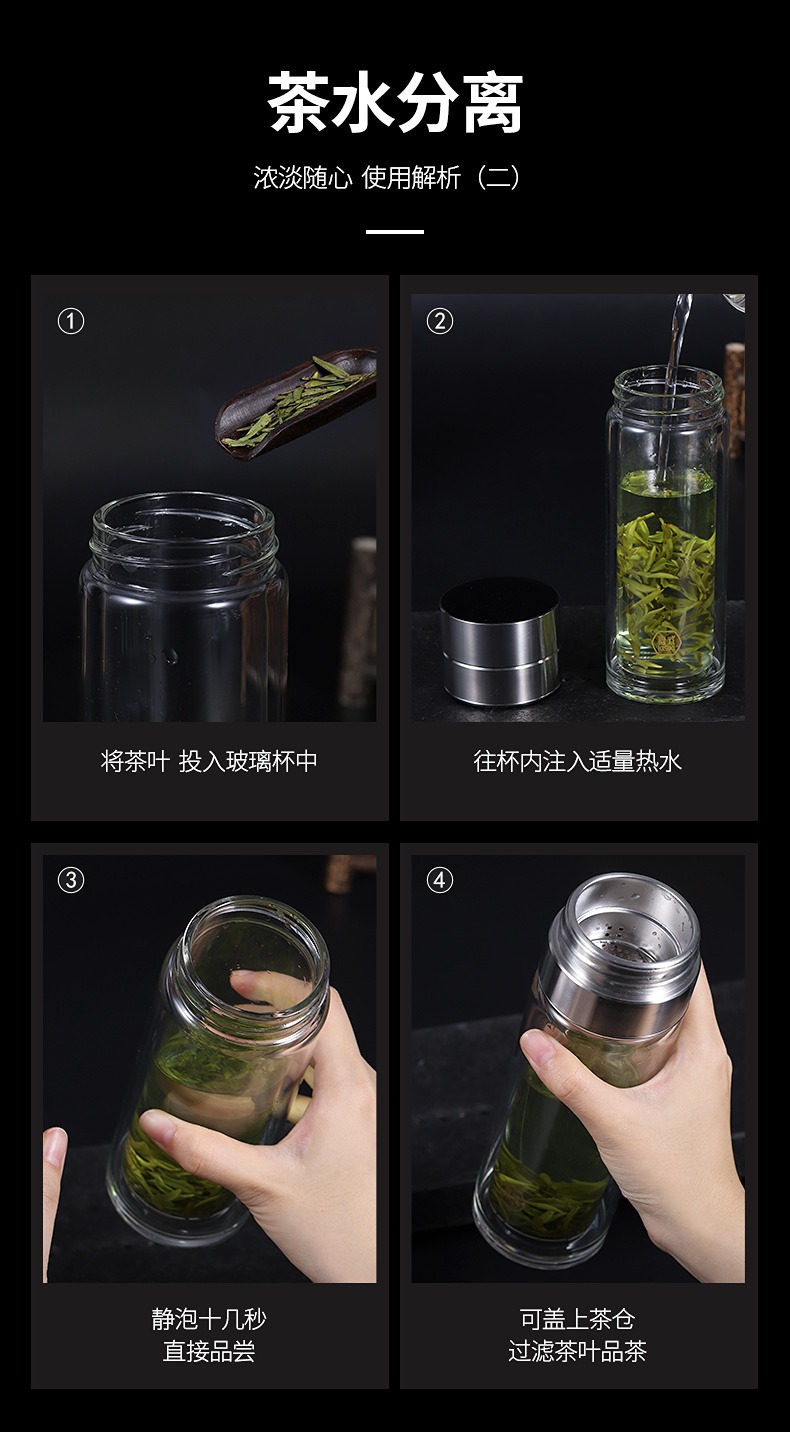 茶水分离

浓淡随心 使用解析（二）

①

将茶叶 投入玻璃杯中

②

往杯内注入适量热水

③

静泡十几秒
直接品尝

④

可盖上茶仓
过滤茶叶品茶