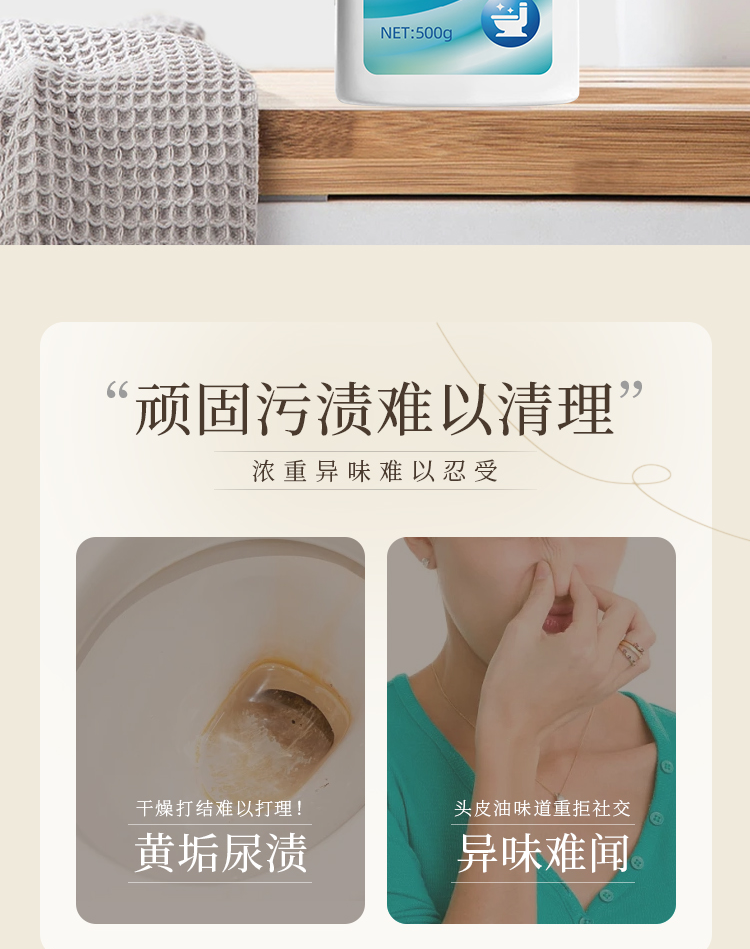 NET:500g

“顽固污渍难以清理”

浓重异味难以忍受

干燥打结难以打理！

黄垢尿渍

头皮油味道重拒社交

异味难闻