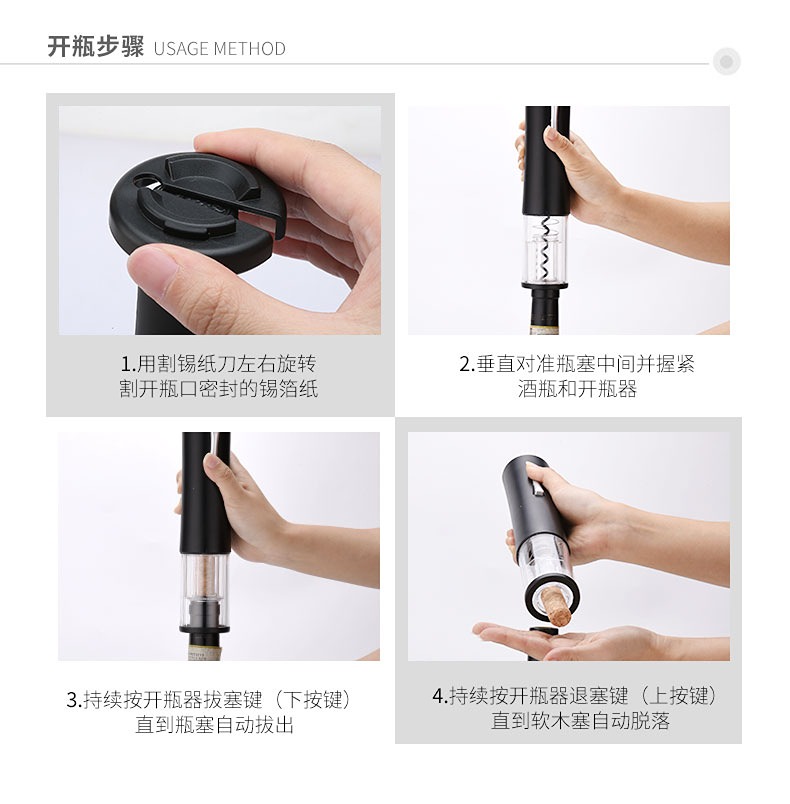 开瓶步骤 USAGE METHOD

1.用割锡纸刀左右旋转
割开瓶口密封的锡箔纸

2.垂直对准瓶塞中间并握紧
酒瓶和开瓶器

3.持续按开瓶器拔塞键（下按键）
直到瓶塞自动拔出

4.持续按开瓶器退塞键（上按键）
直到软木塞自动脱落