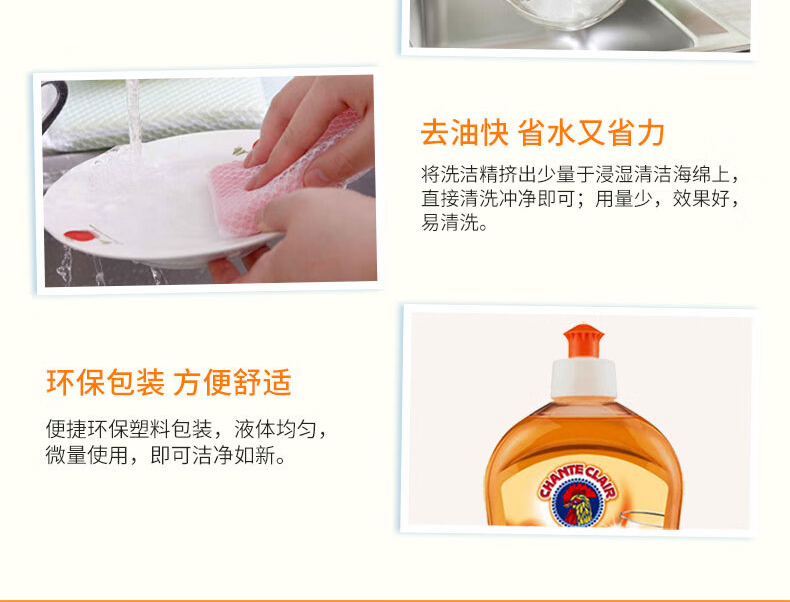 去油快 省水又省力

将洗洁精挤出少量于浸湿清洁海绵上，直接清洗冲净即可；用量少，效果好，易清洗。

环保包装 方便舒适

便捷环保塑料包装，液体均匀，微量使用，即可洁净如新。

CHANTE CLAIR