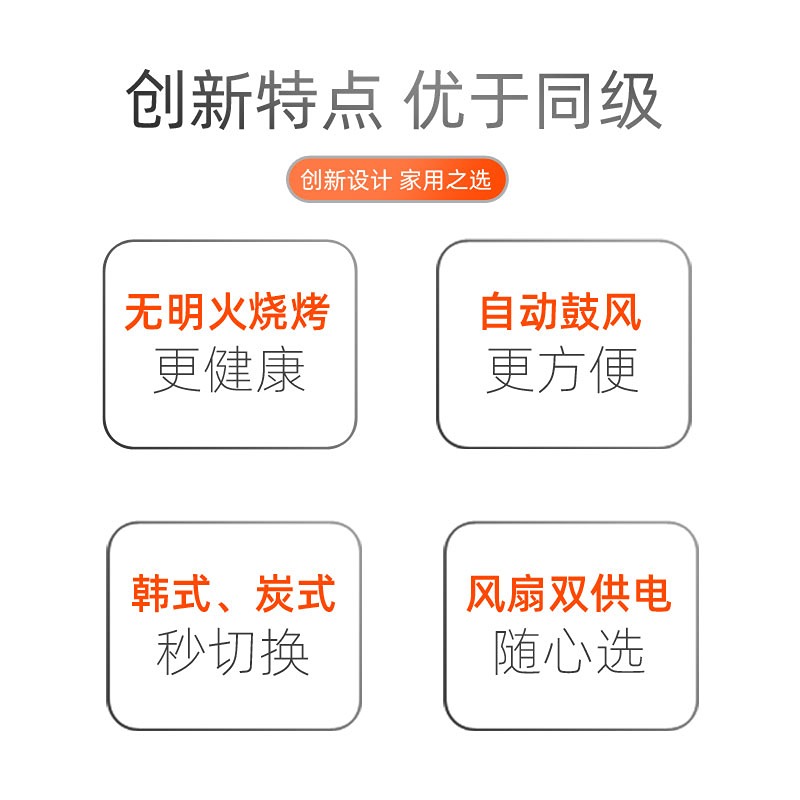 创新特点 优于同级

创新设计 家用之选

无明火烧烤
更健康

自动鼓风
更方便

韩式、炭式
秒切换

风扇双供电
随心选